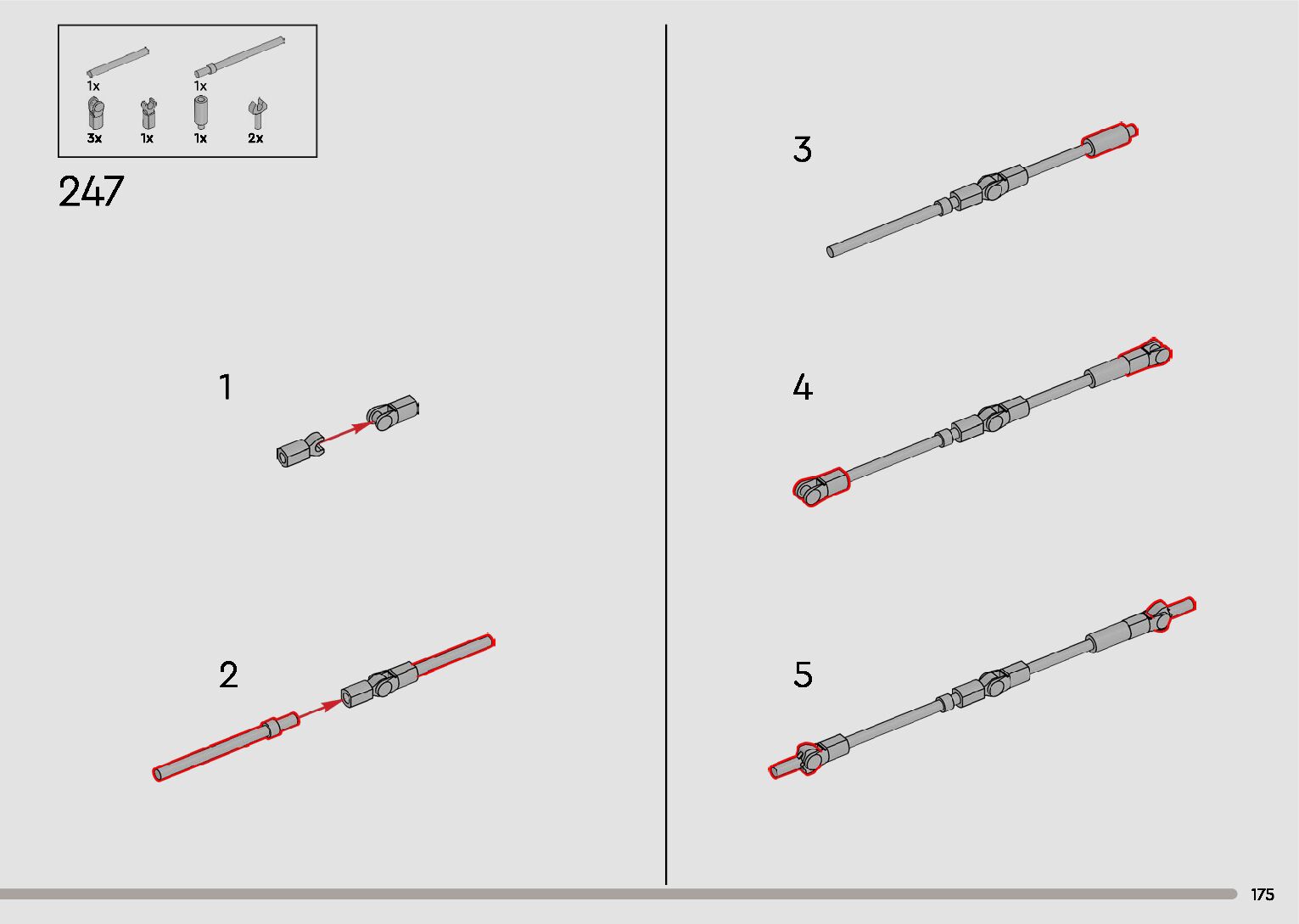 1x
1x
3x
1x
1x
2x

247

1

2

3

4

5

175