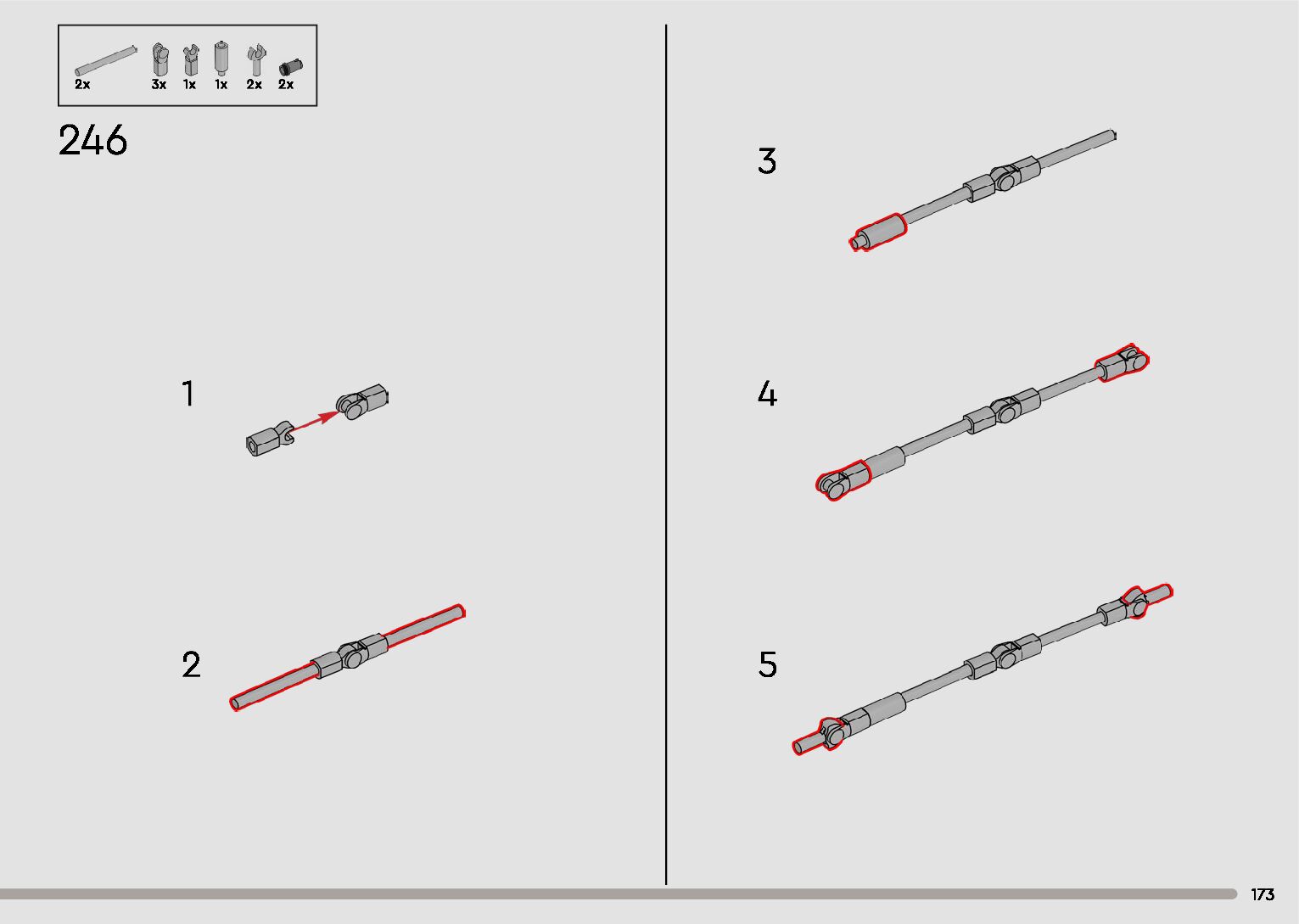 2x 3x 1x 1x 2x 2x

246

1

2

3

4

5

173