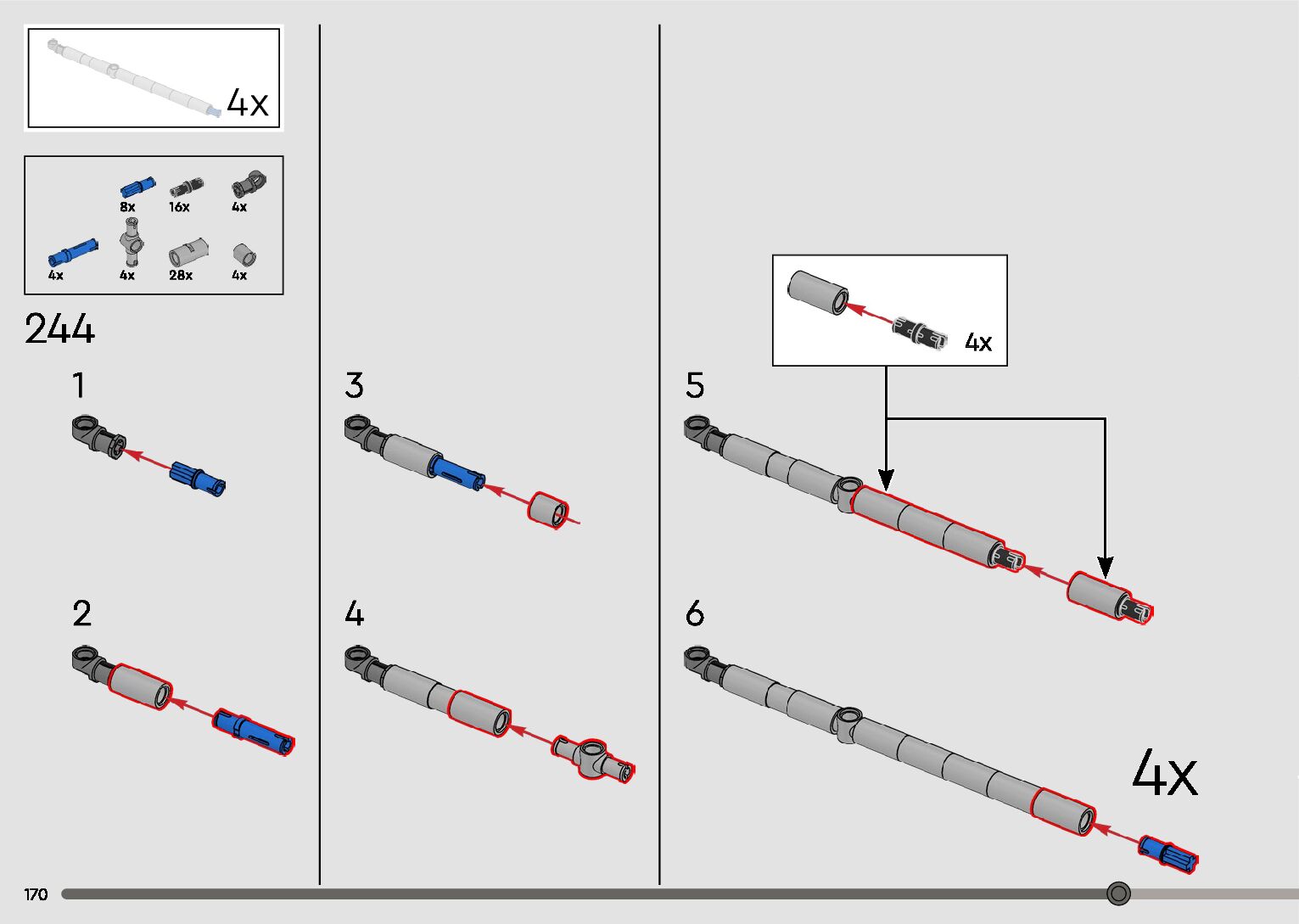 4x

8x 16x 4x
4x 4x 28x 4x

244

1

2

3

4

4x

5

6

4x

170