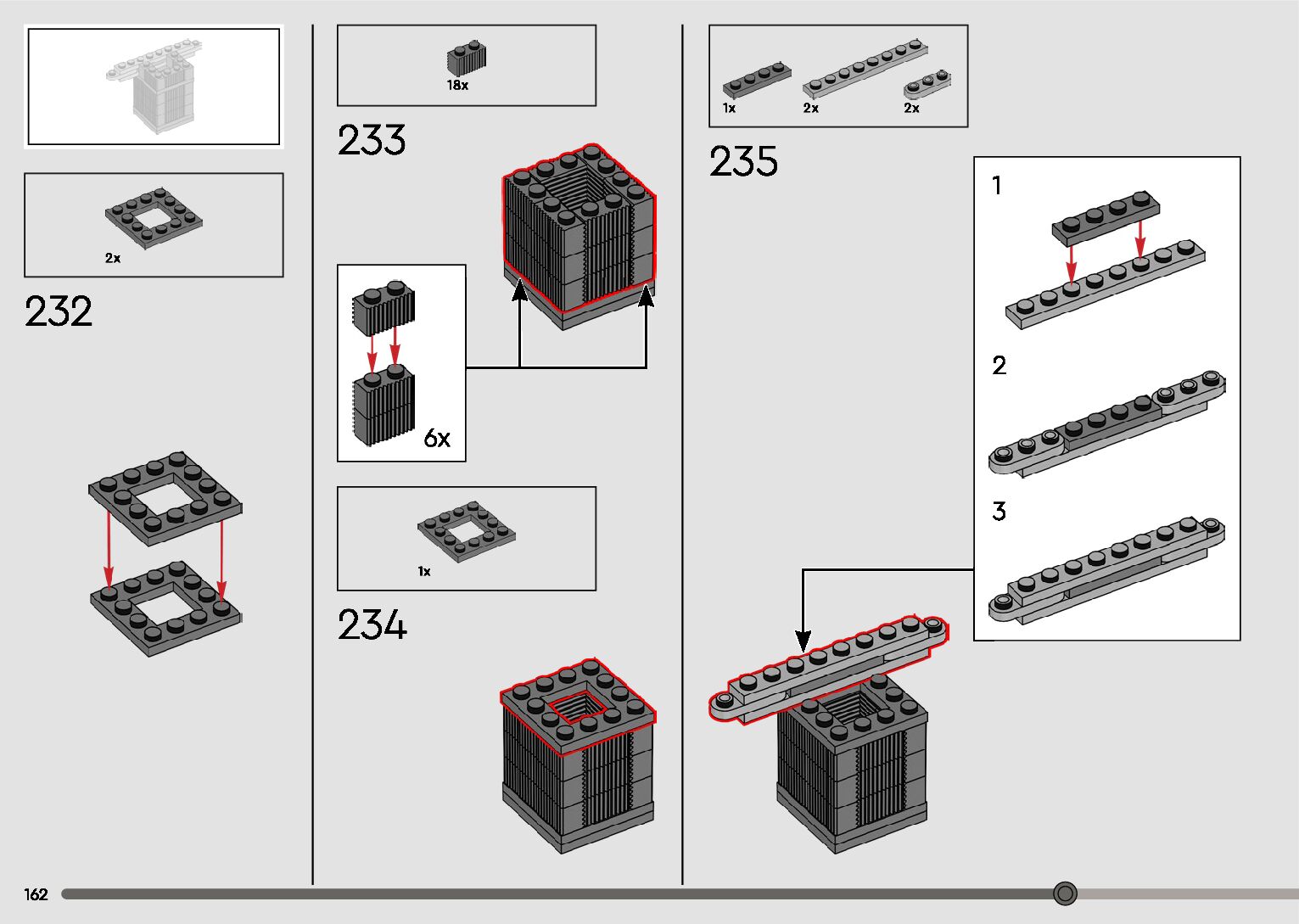 2x

232

18x

233

6x

1x

234

1x 2x 2x

235

1

2

3

162