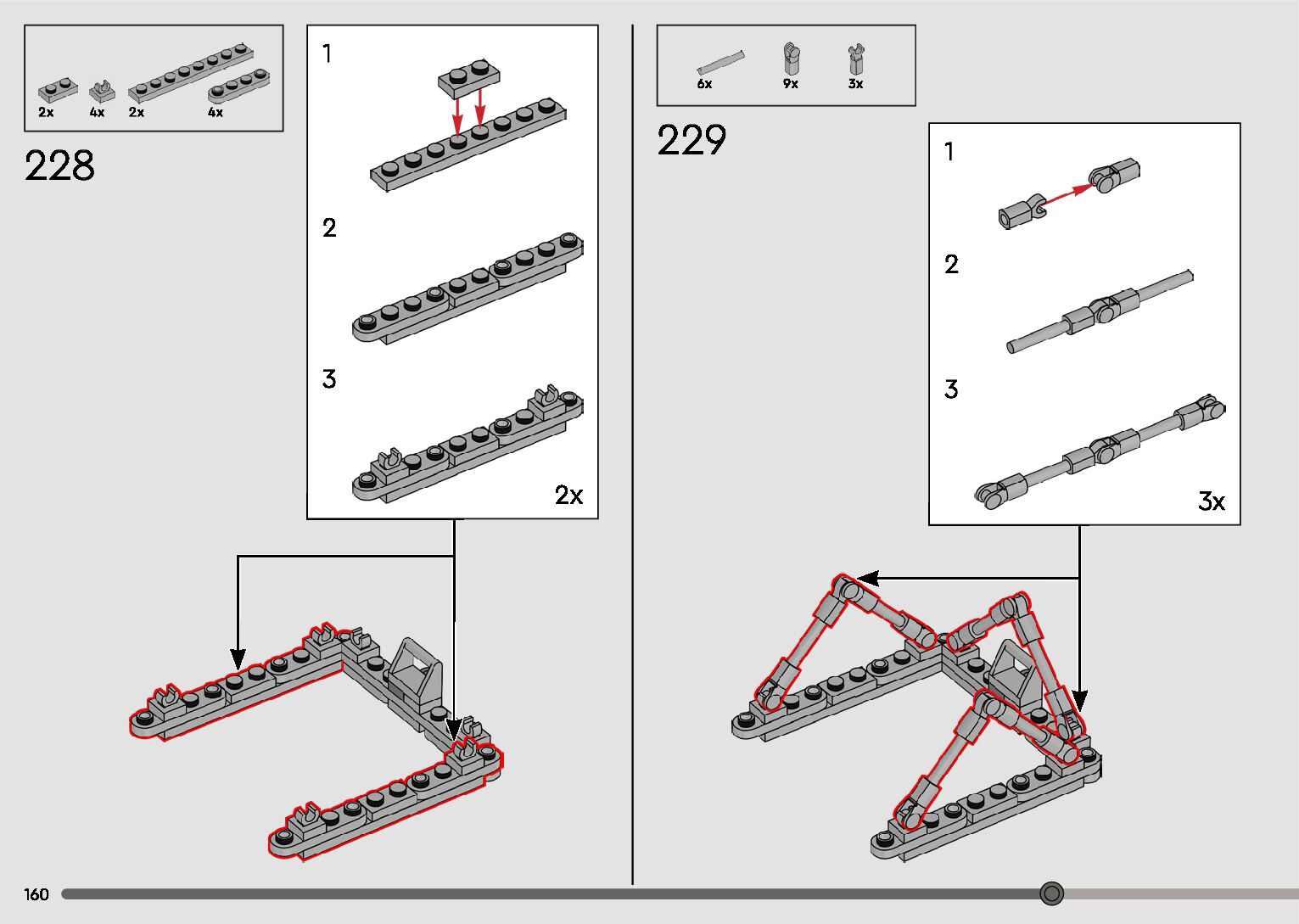 2x 4x 2x 4x

228

1

2

3

2x

6x 9x 3x

229

1

2

3

3x

160