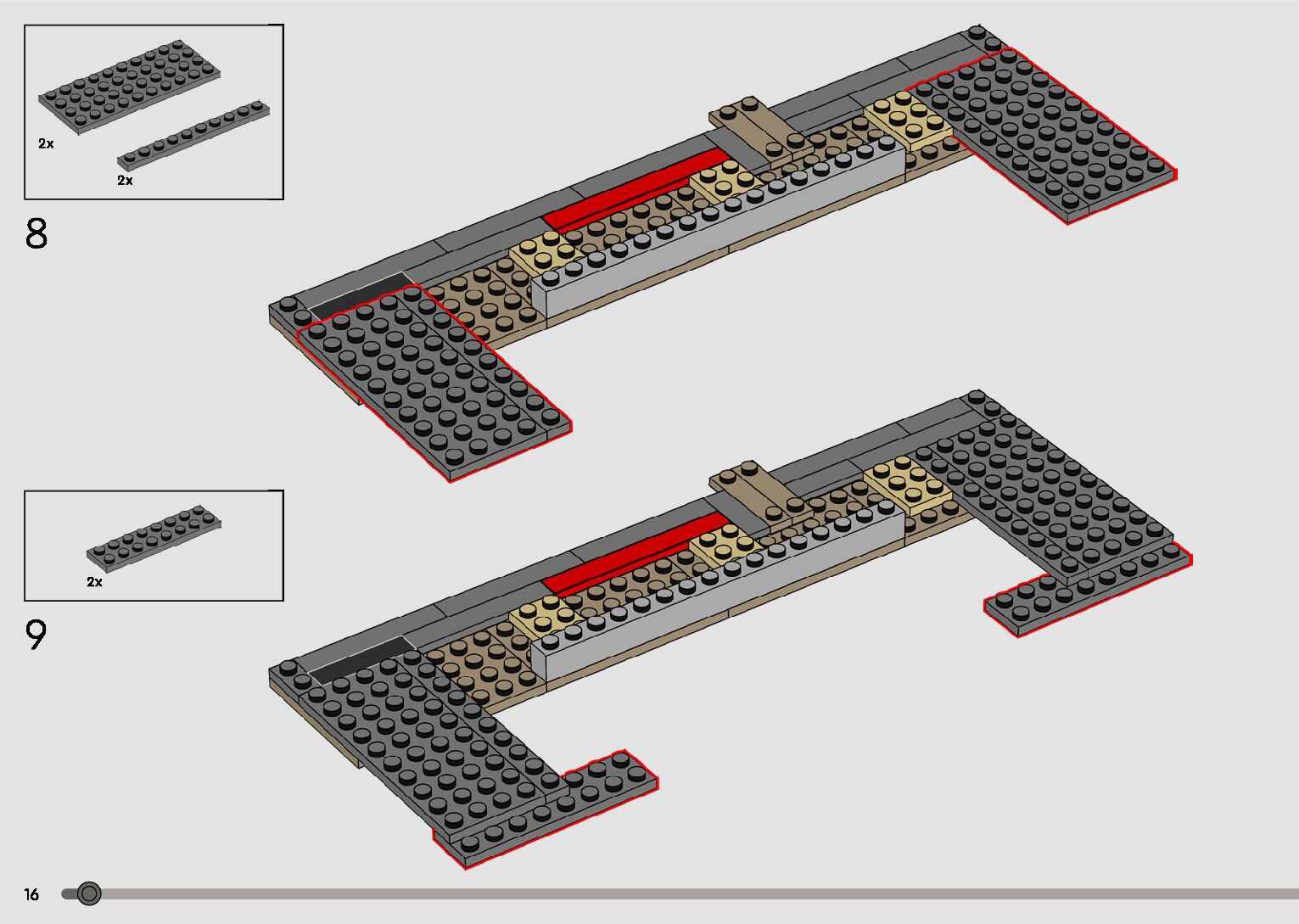 2x

2x

8

2x

9

16