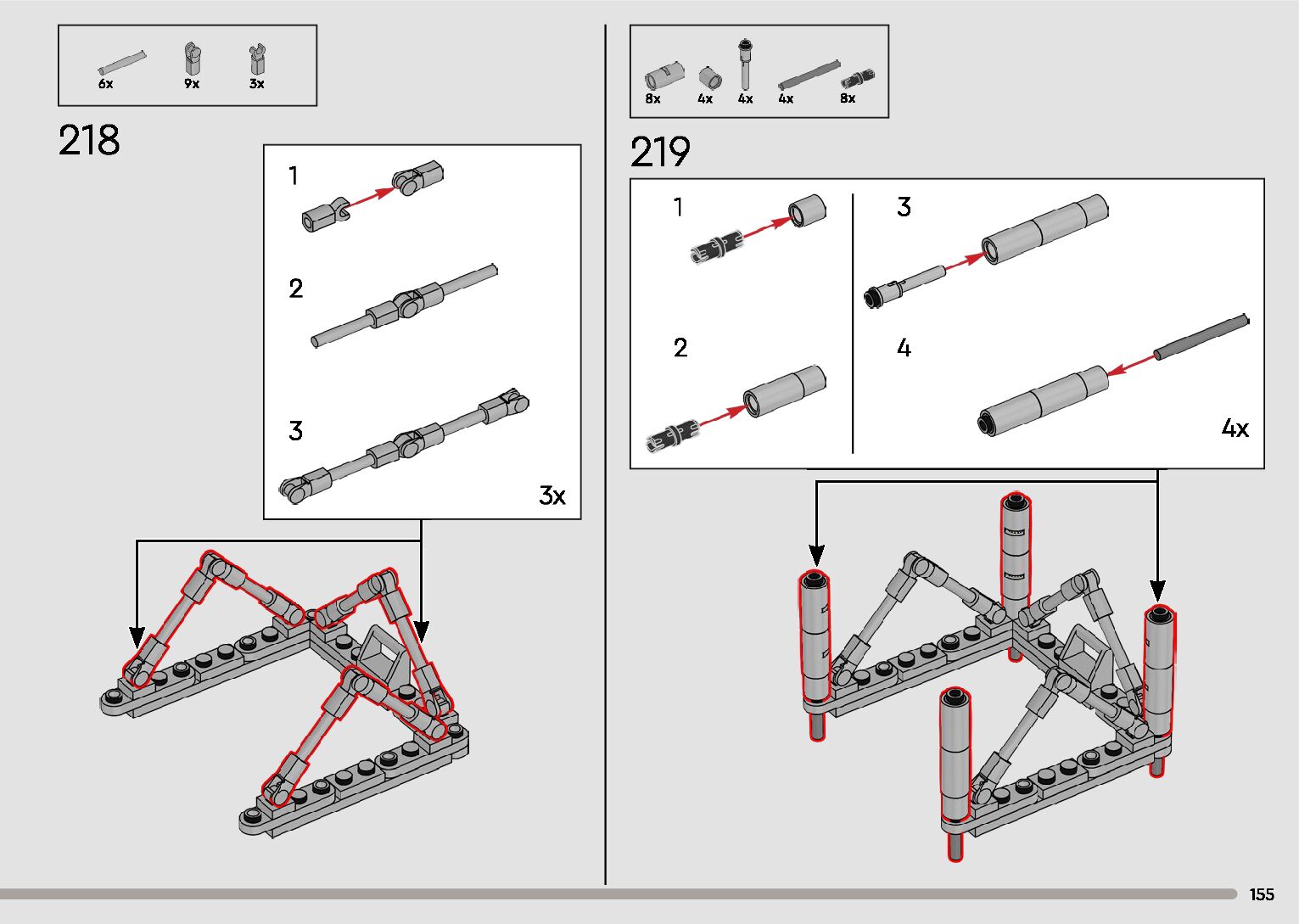 6x 9x 3x

218

1

2

3

3x

8x 4x 4x 4x 8x

219

1

2

3

4

4x

155