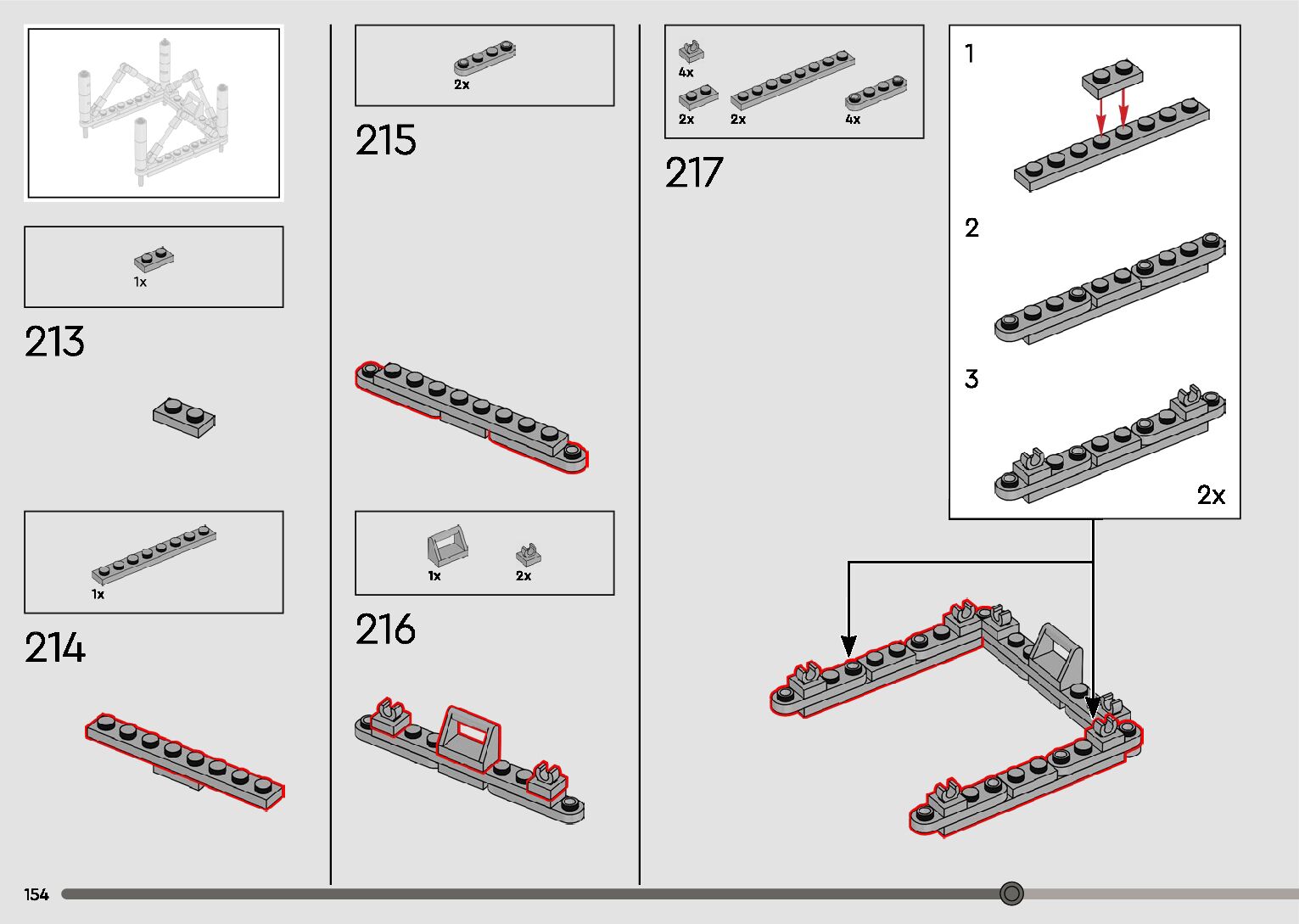 1x

213

1x

214

2x

215

1x

2x

216

4x

2x

2x

4x

217

1

2

3

2x

154