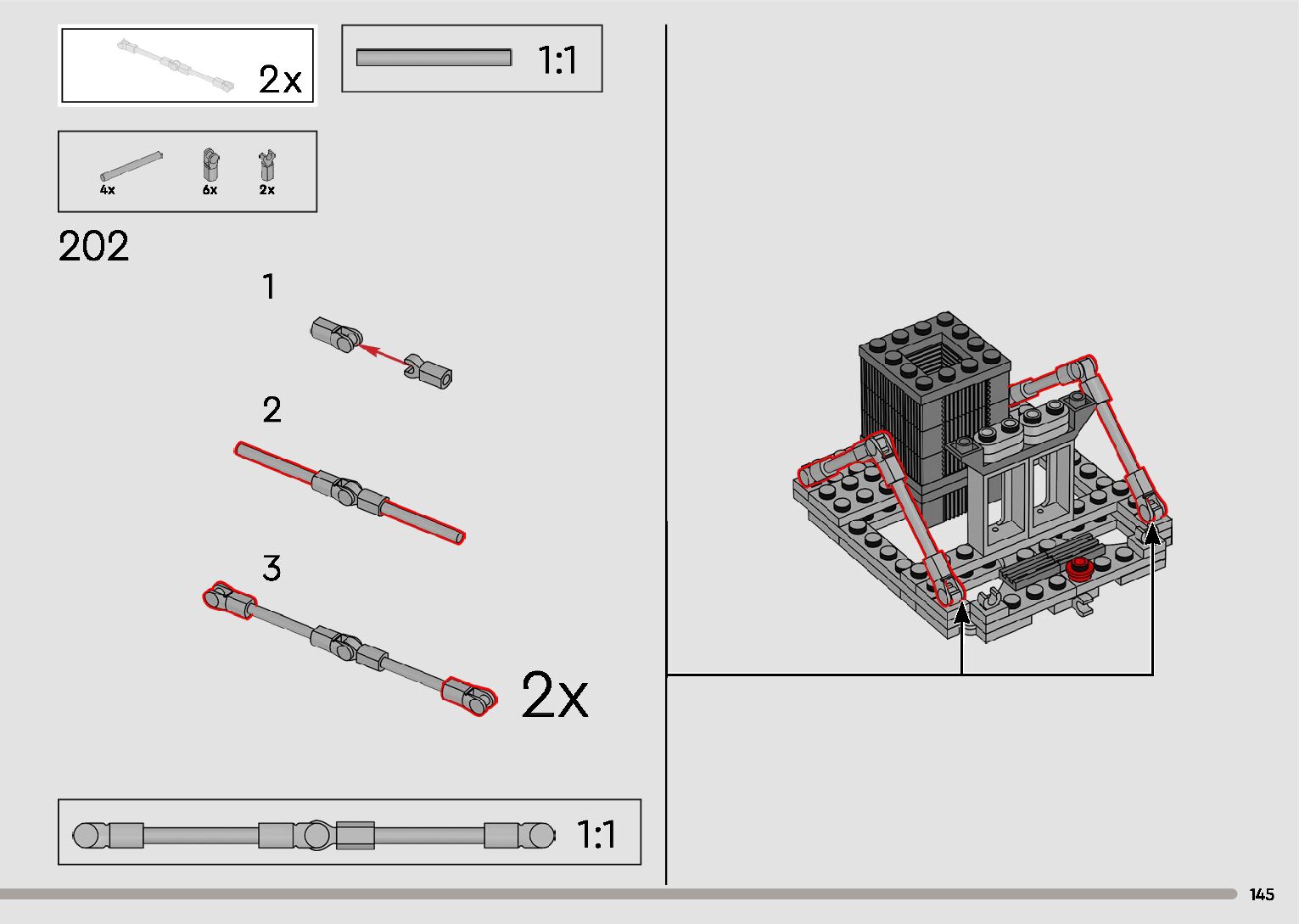 2x

1:1

4x 6x 2x

202

1

2

3

2x

1:1

145