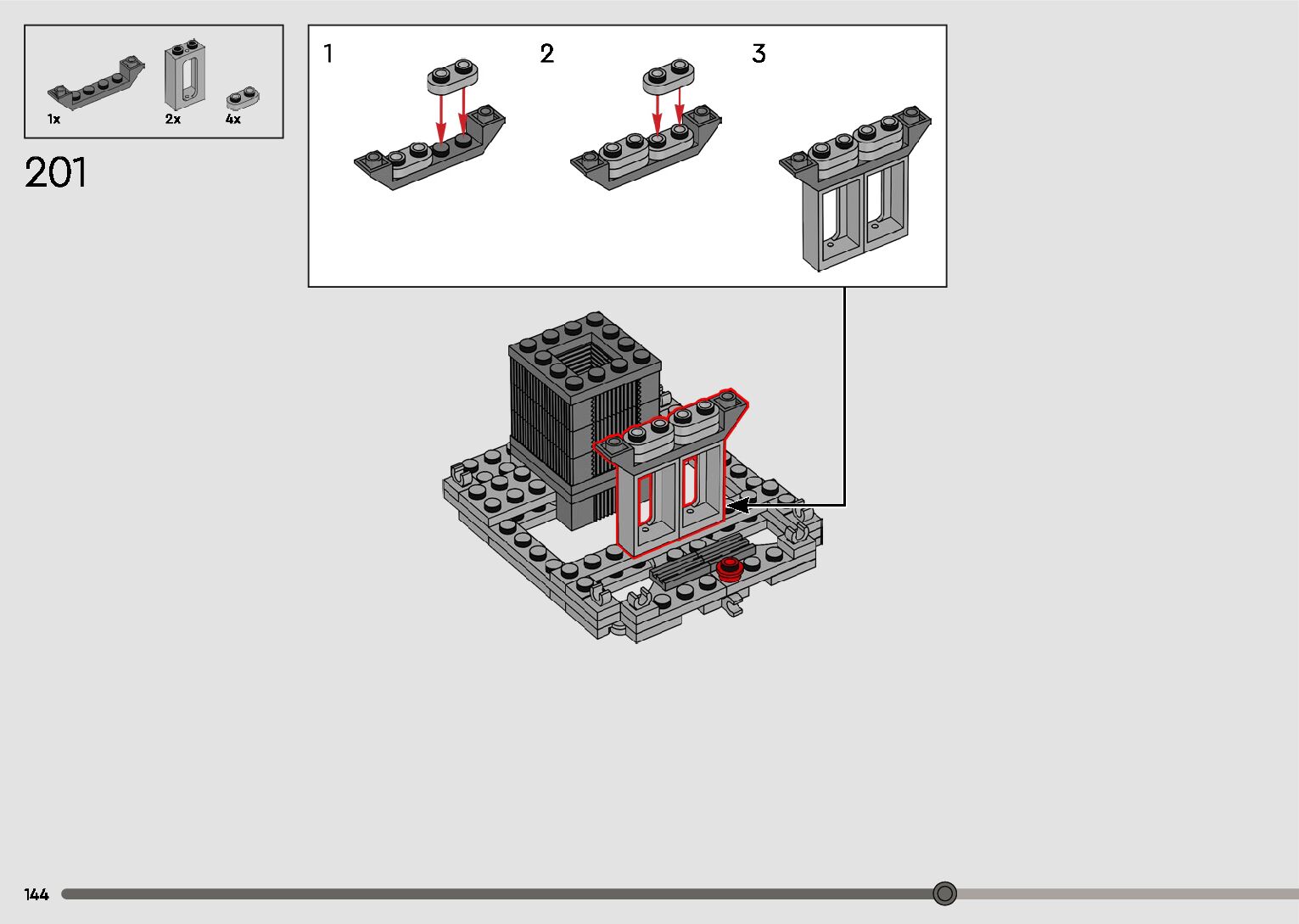 1x 2x 4x

201

1

2

3

144