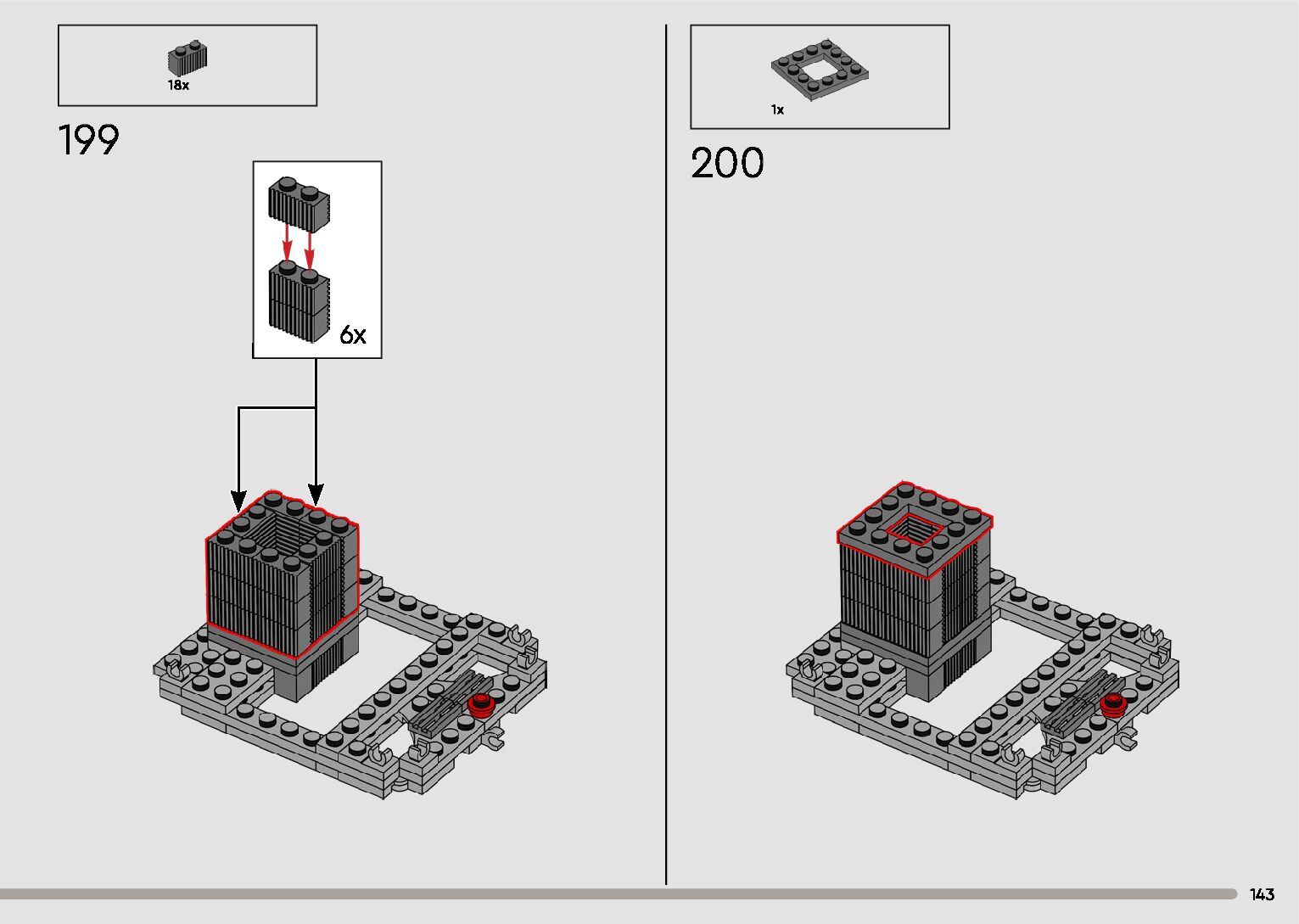 18x

199

6x

1x

200

143