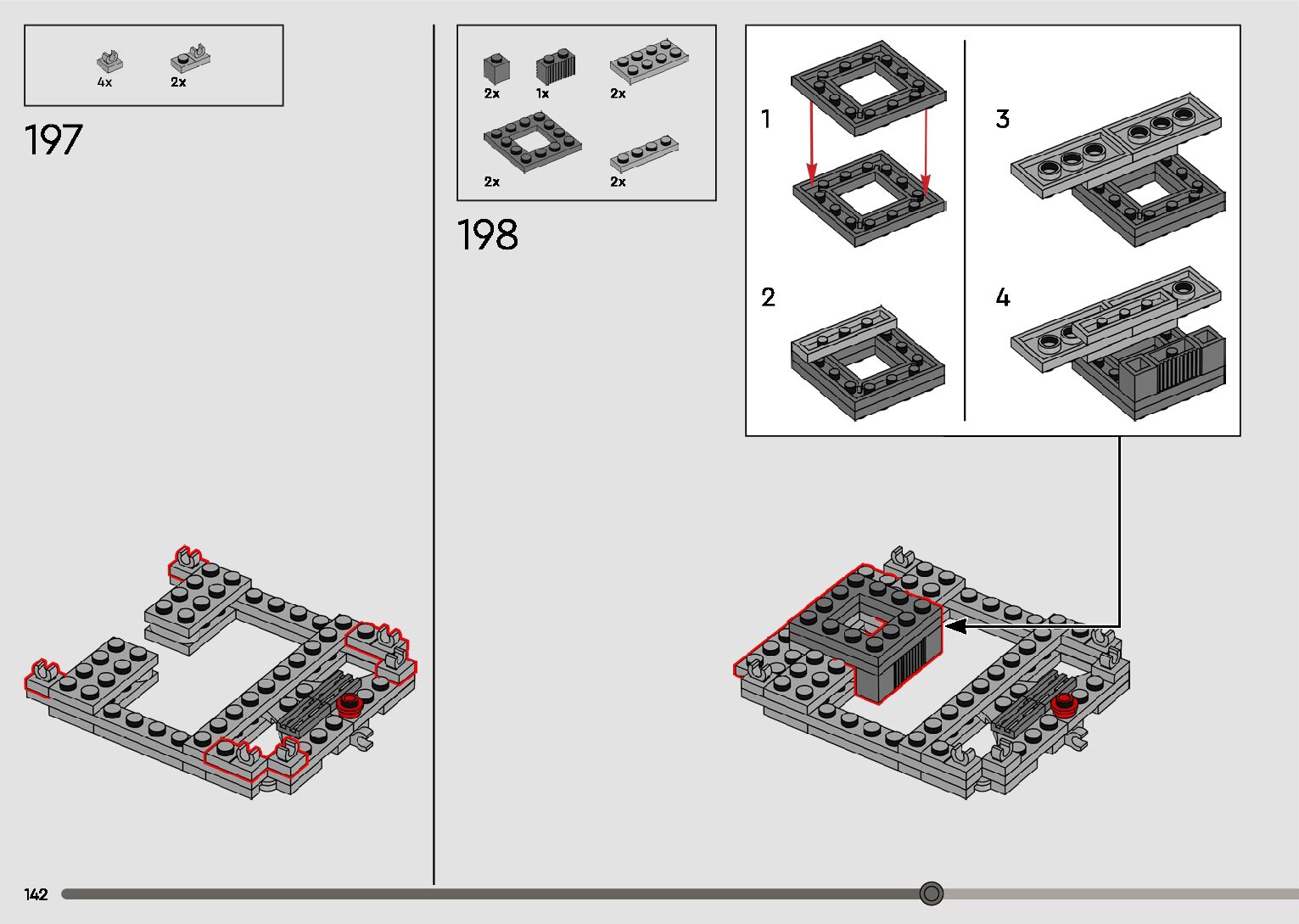 4x 2x

197

2x 1x 2x

2x 2x

198

1

2

3

4

142