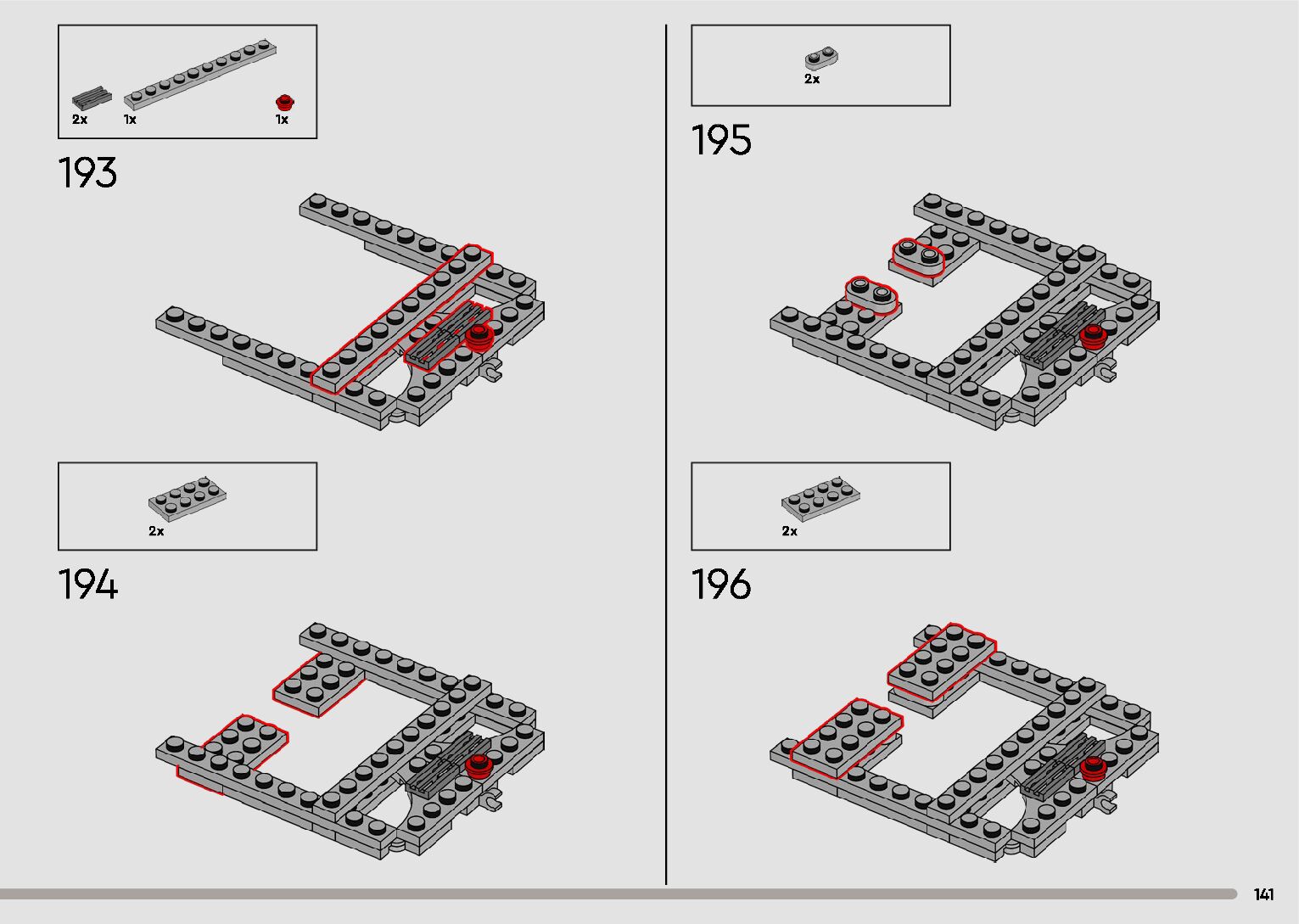 2x
1x
1x

193

2x

194

2x

195

2x

196

141