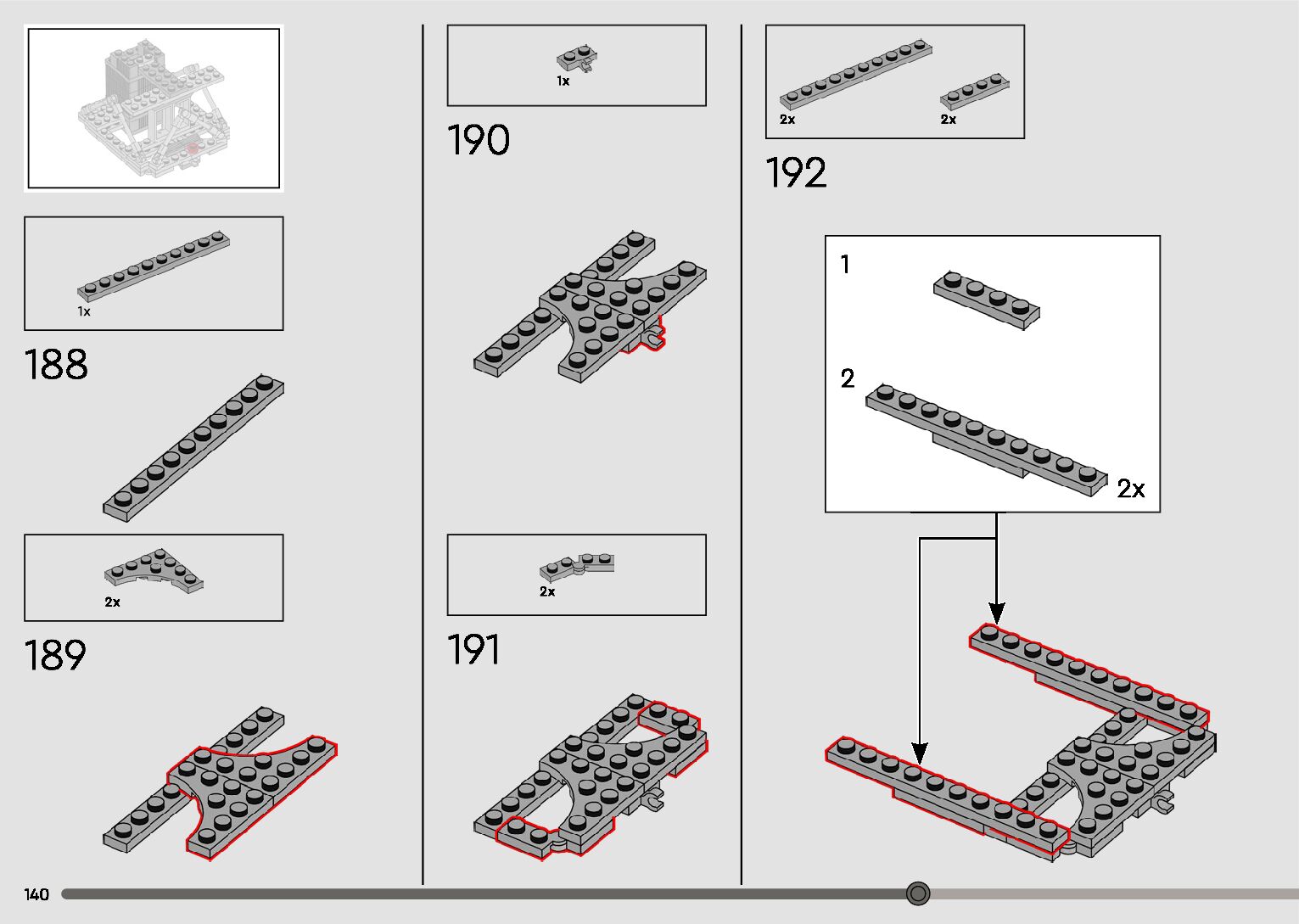 1x

188

2x

189

1x

190

2x

191

2x

2x

192

1

2

2x

140