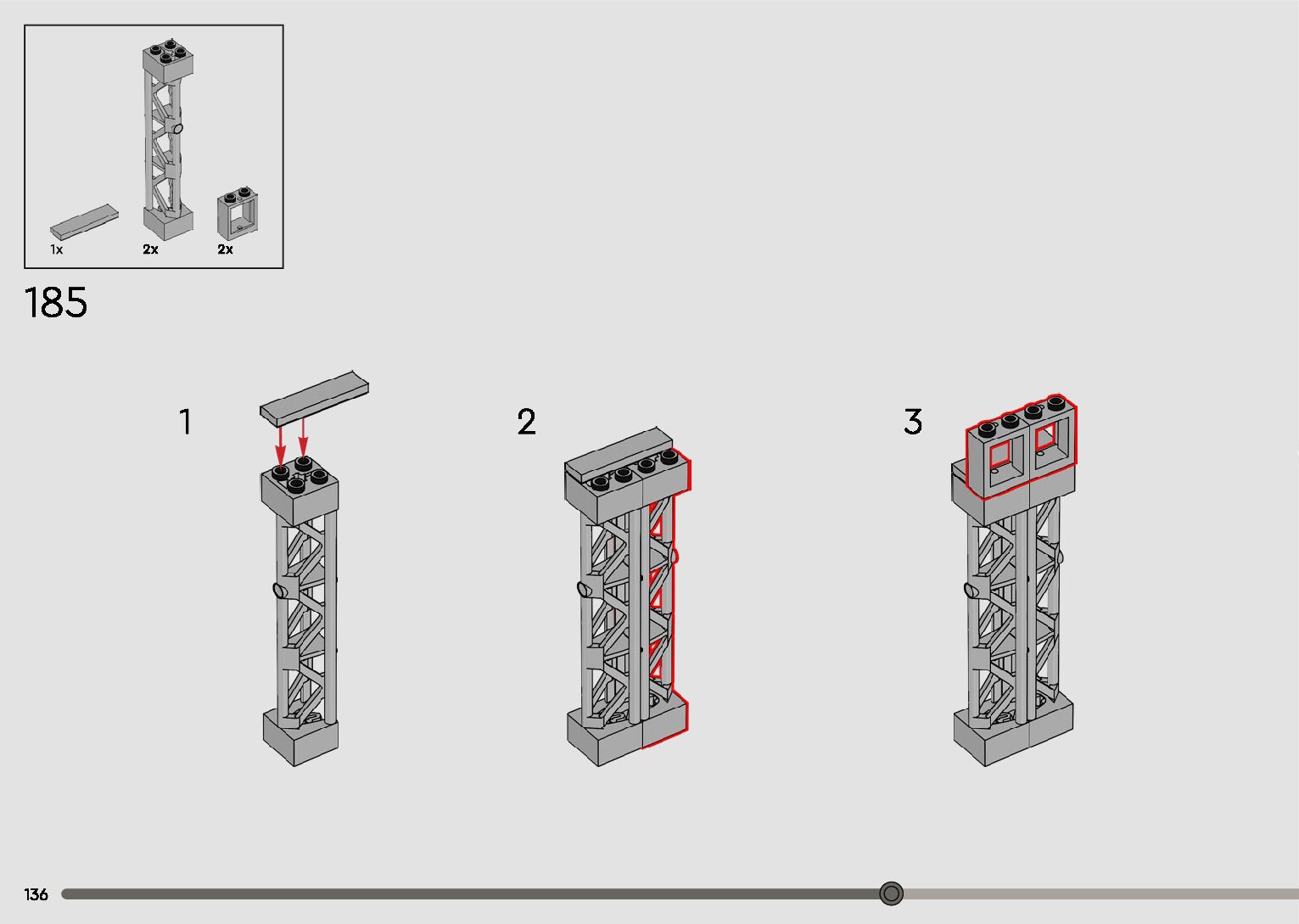 1x
2x
2x

185

1

2

3

136