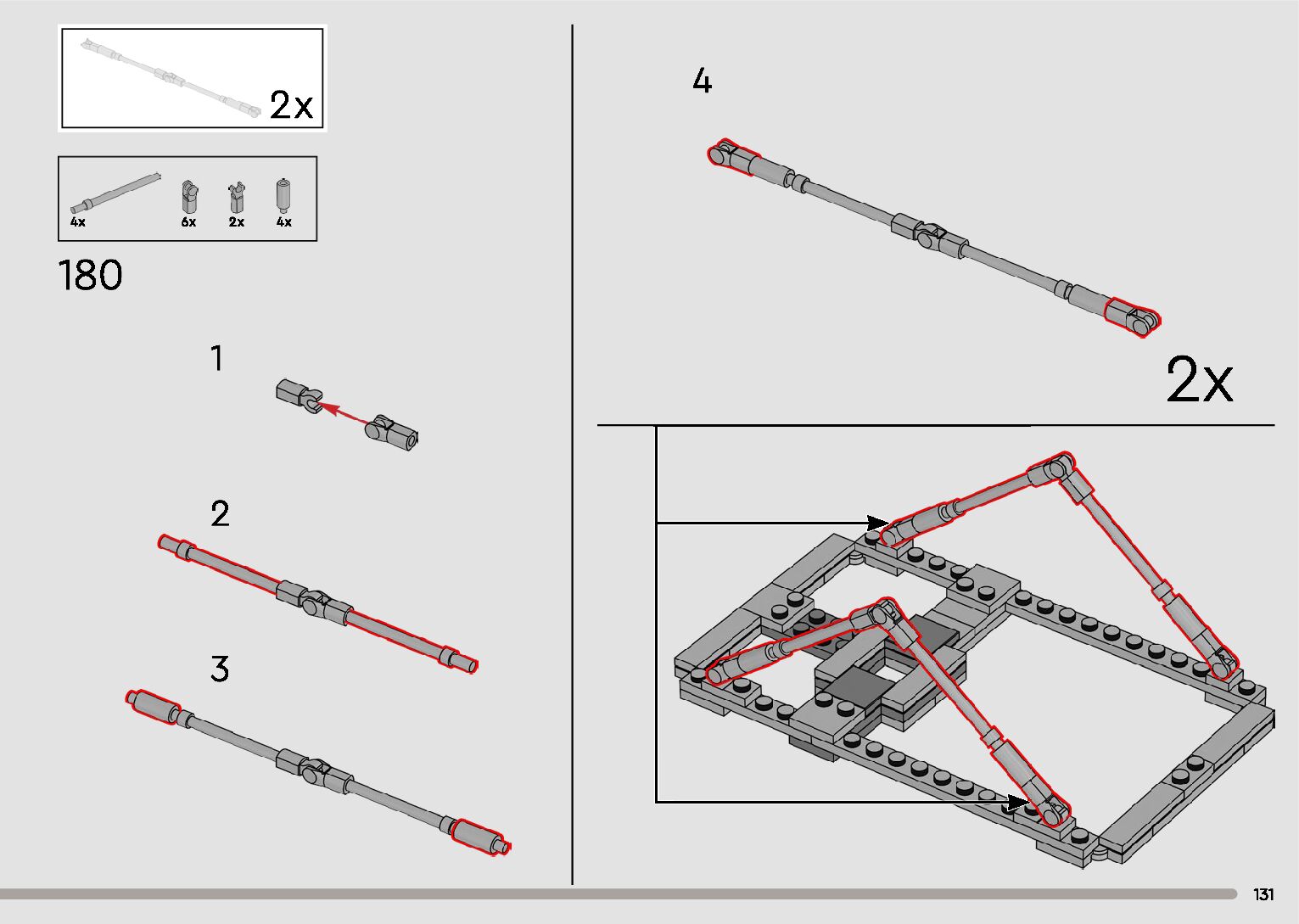 2x

4x 6x 2x 4x

180

1

2

3

4

2x

131