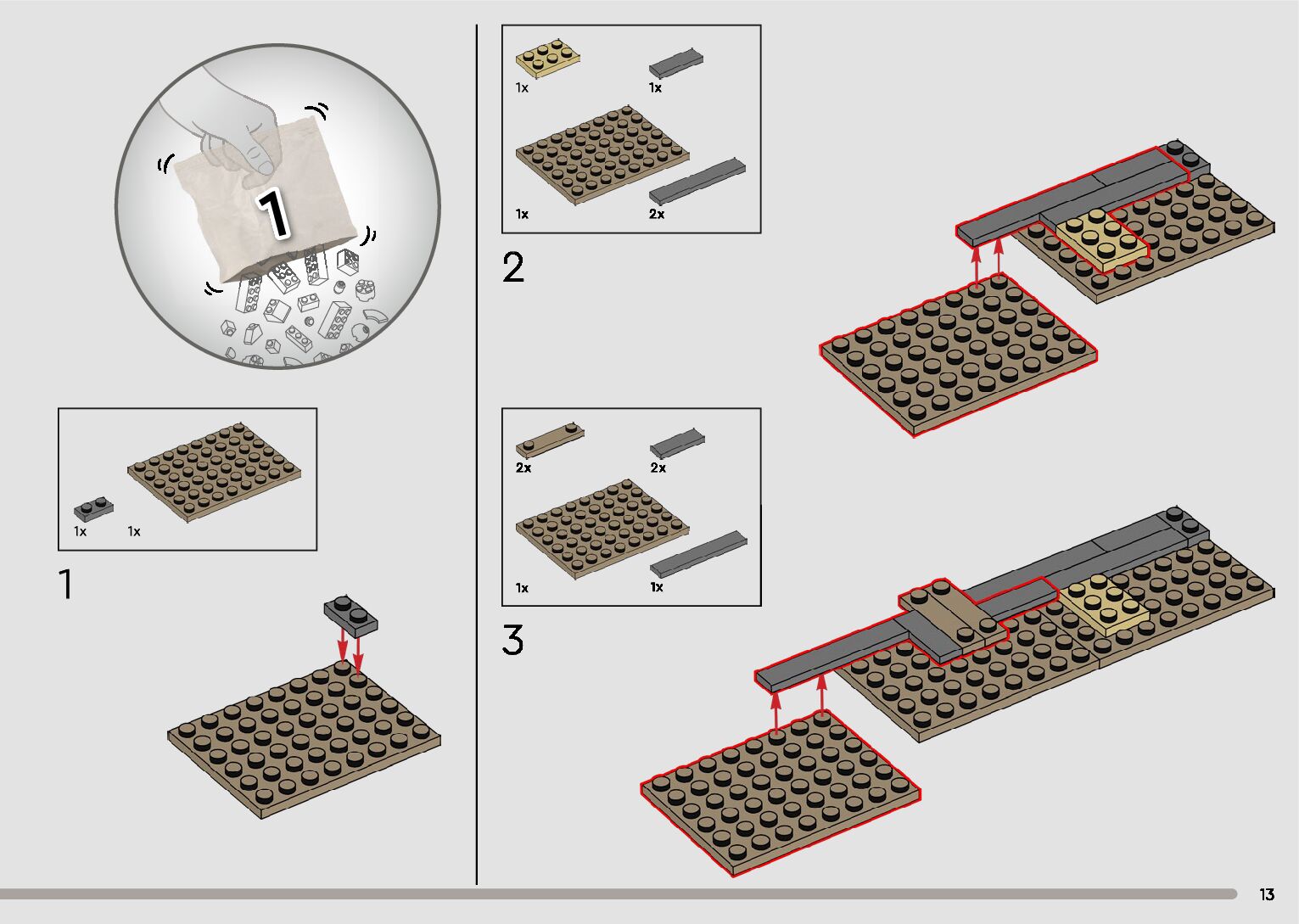 1

1x 1x

1

1x 1x

1x 2x

2

2x 2x

1x 1x

3

13