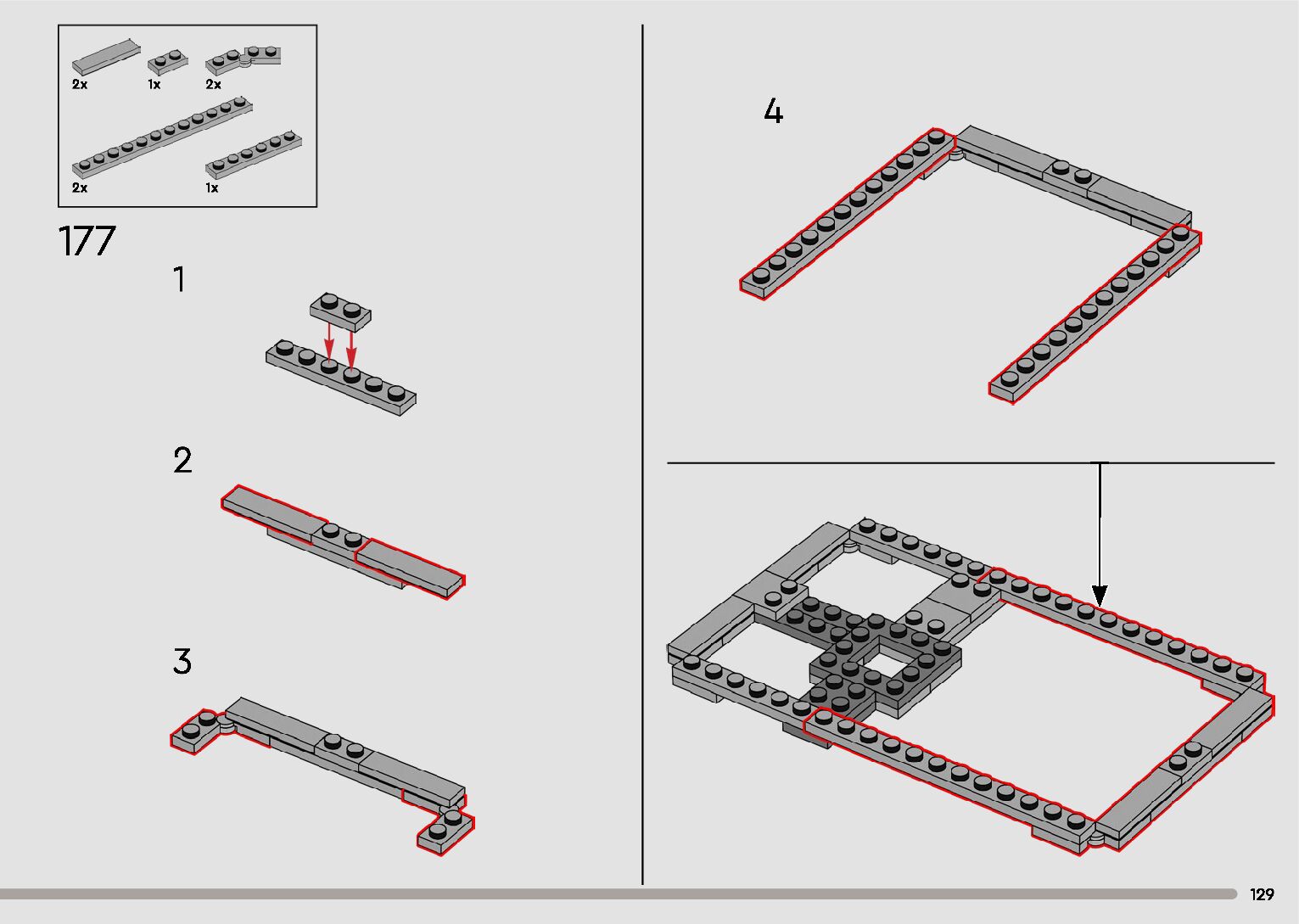 2x 1x 2x

2x 1x

177

1

2

3

4

129