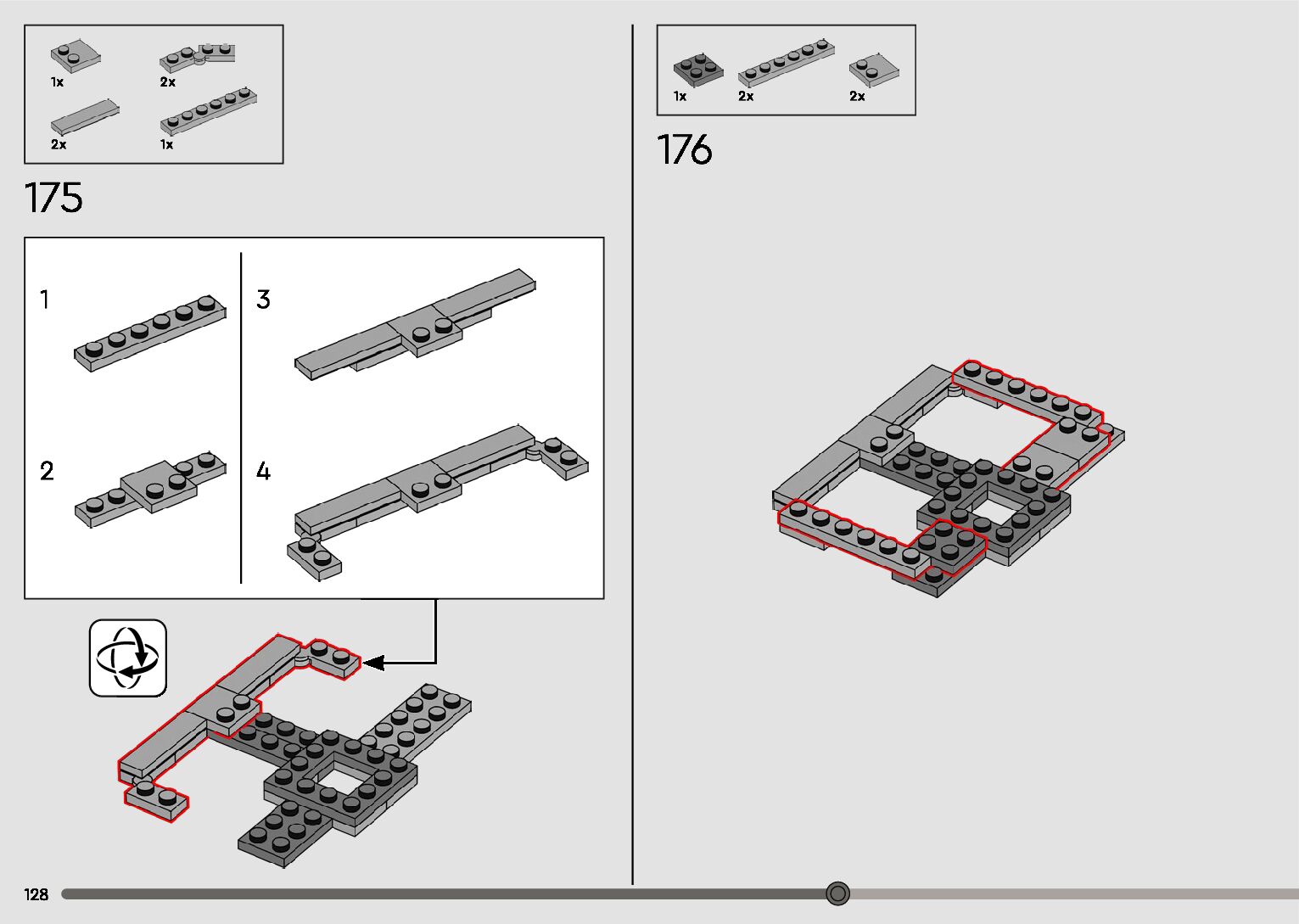 1x
2x
2x
1x

175

1
2
3
4

1x
2x
2x

176

128