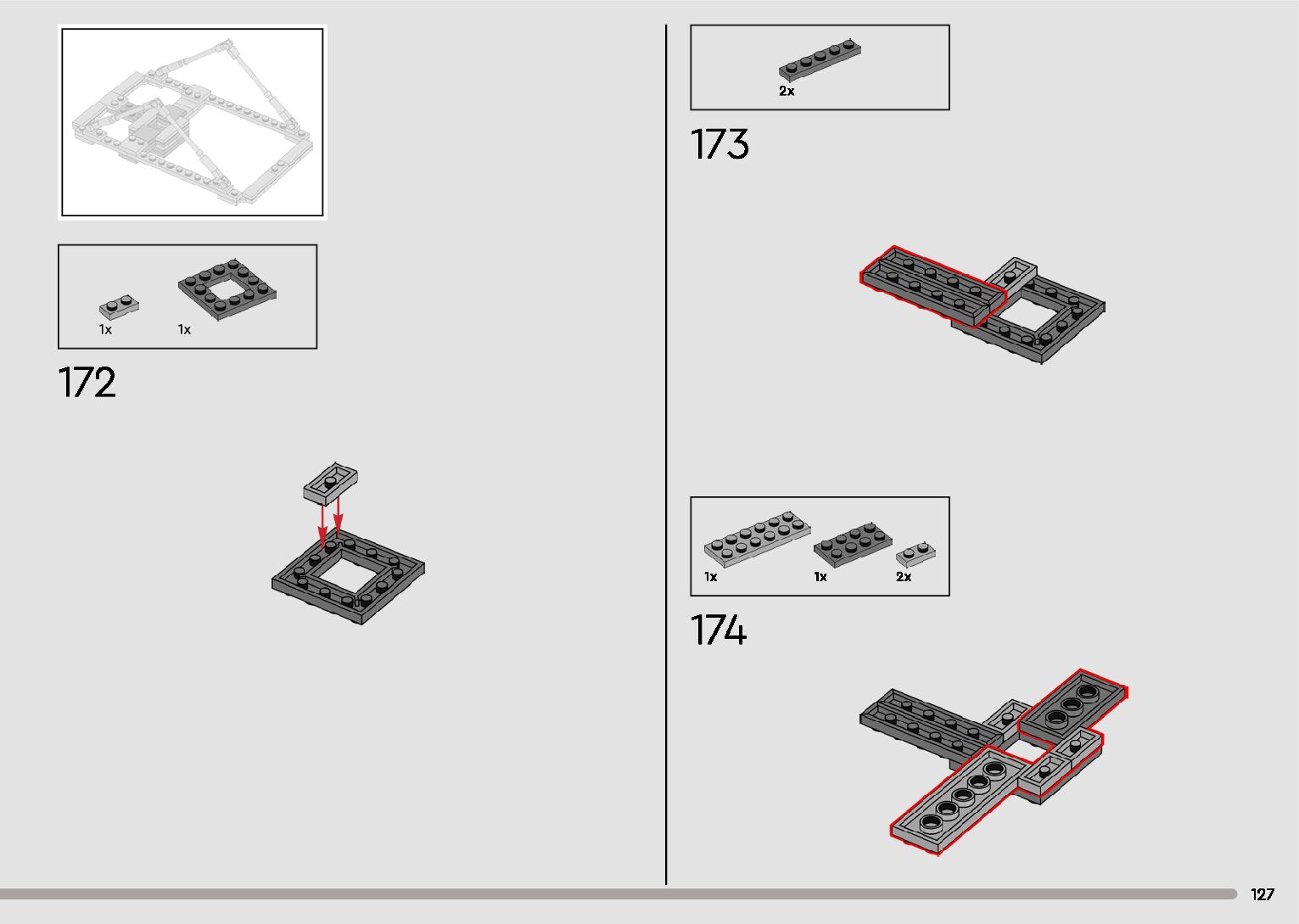 1x 1x

172

2x

173

1x 1x 2x

174

127