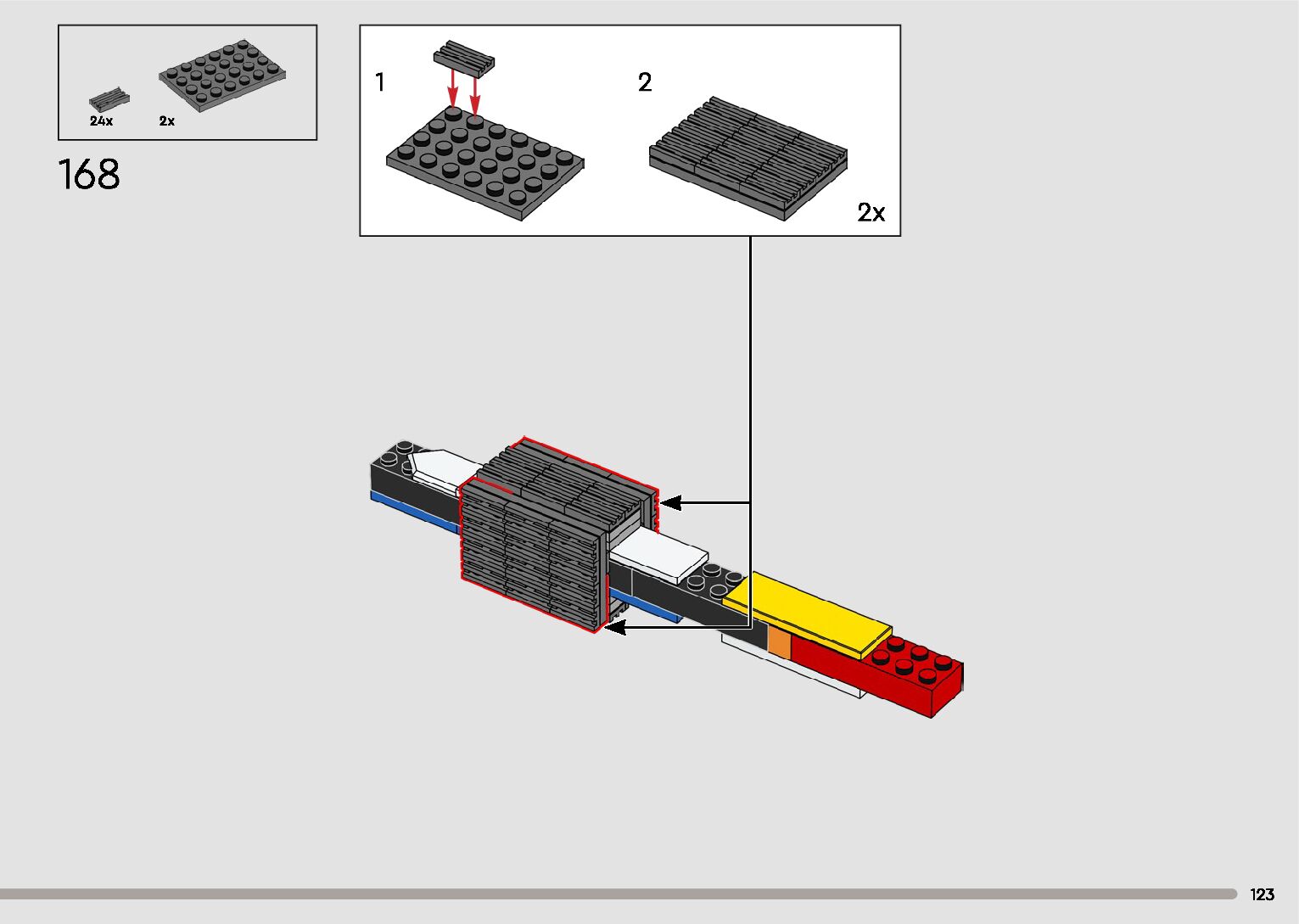 24x 2x

168

1

2

2x

123