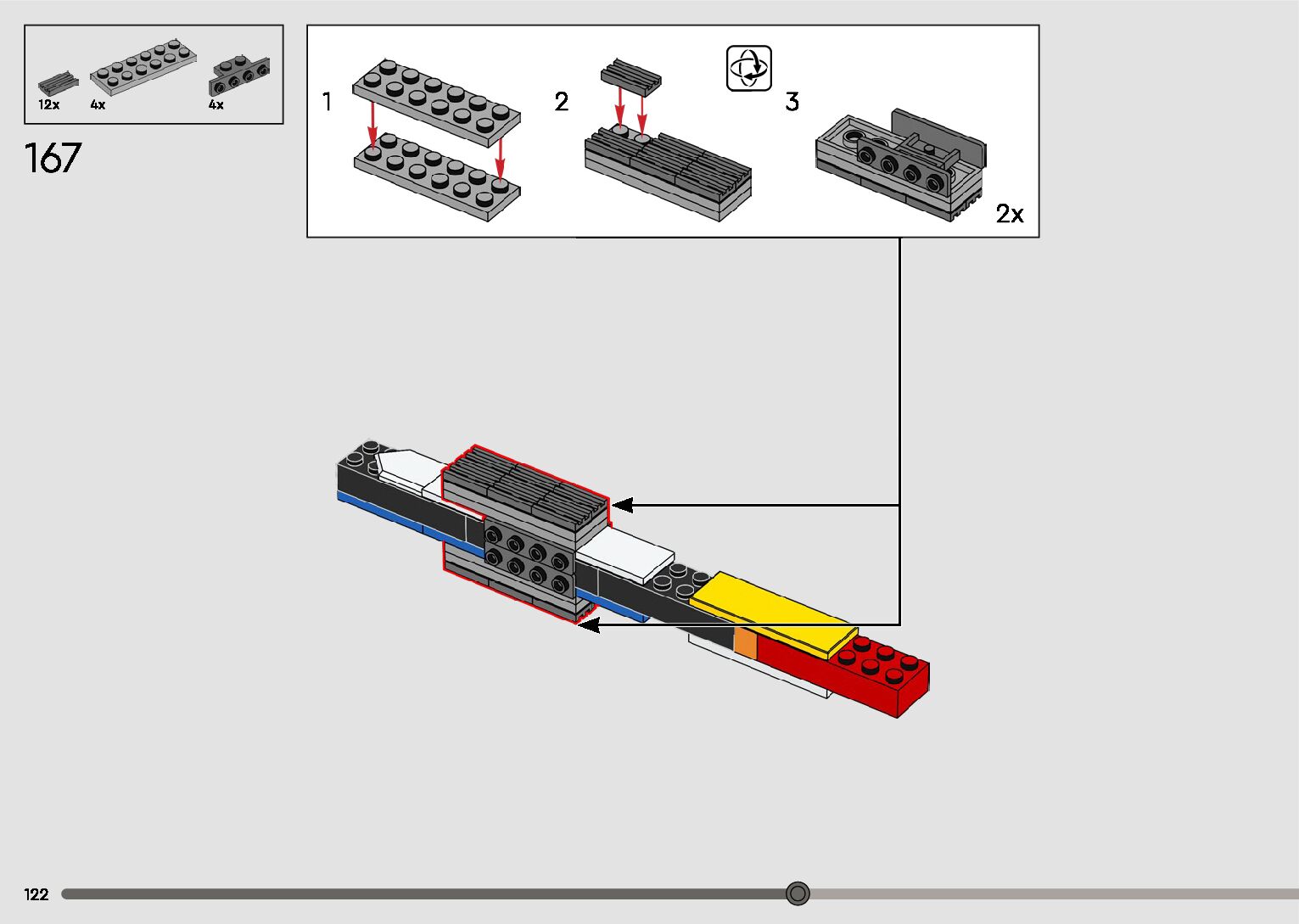 12x
4x
4x

167

1
2
3
2x

122