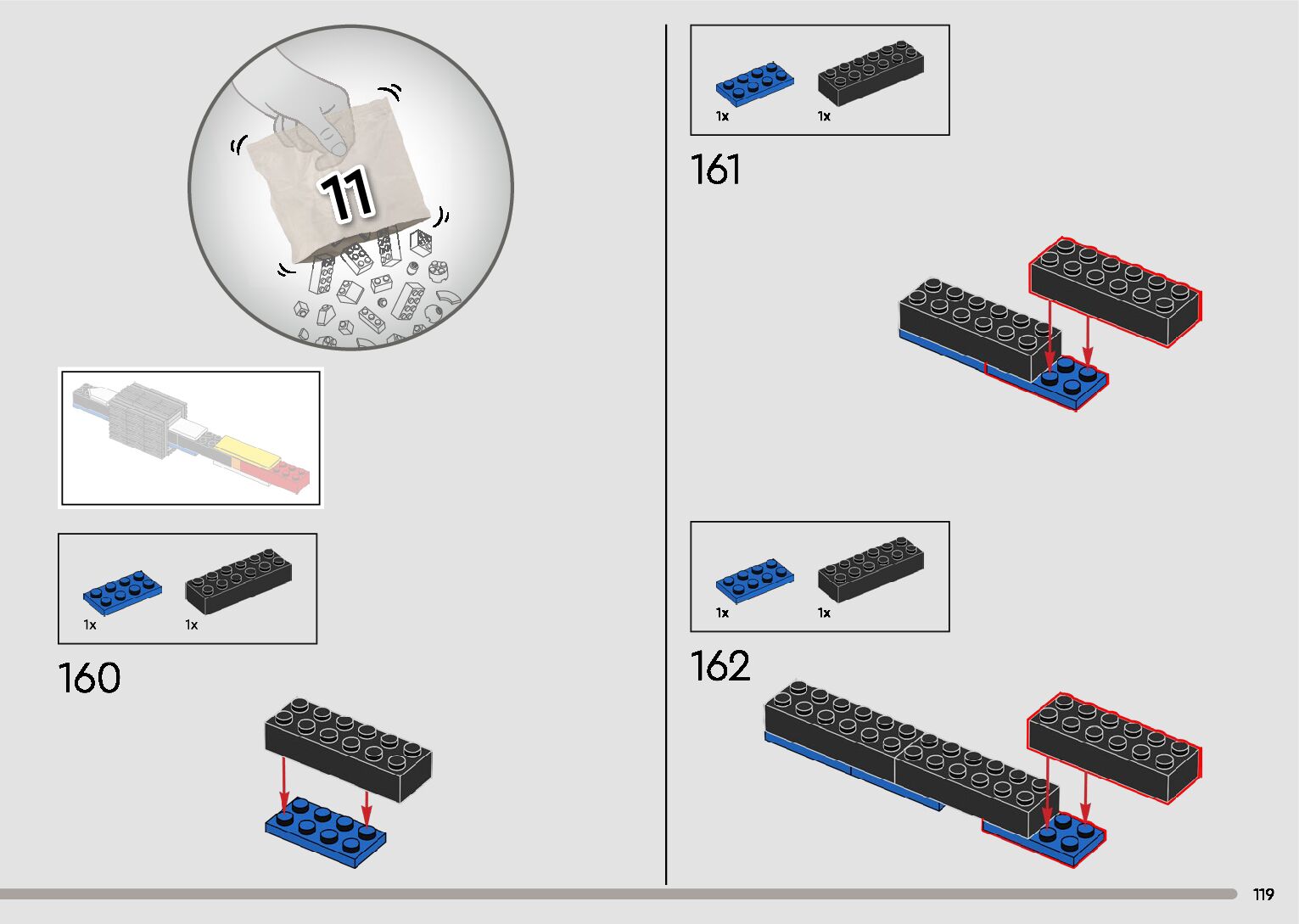 11

1x 1x

160

1x 1x

161

1x 1x

162

119