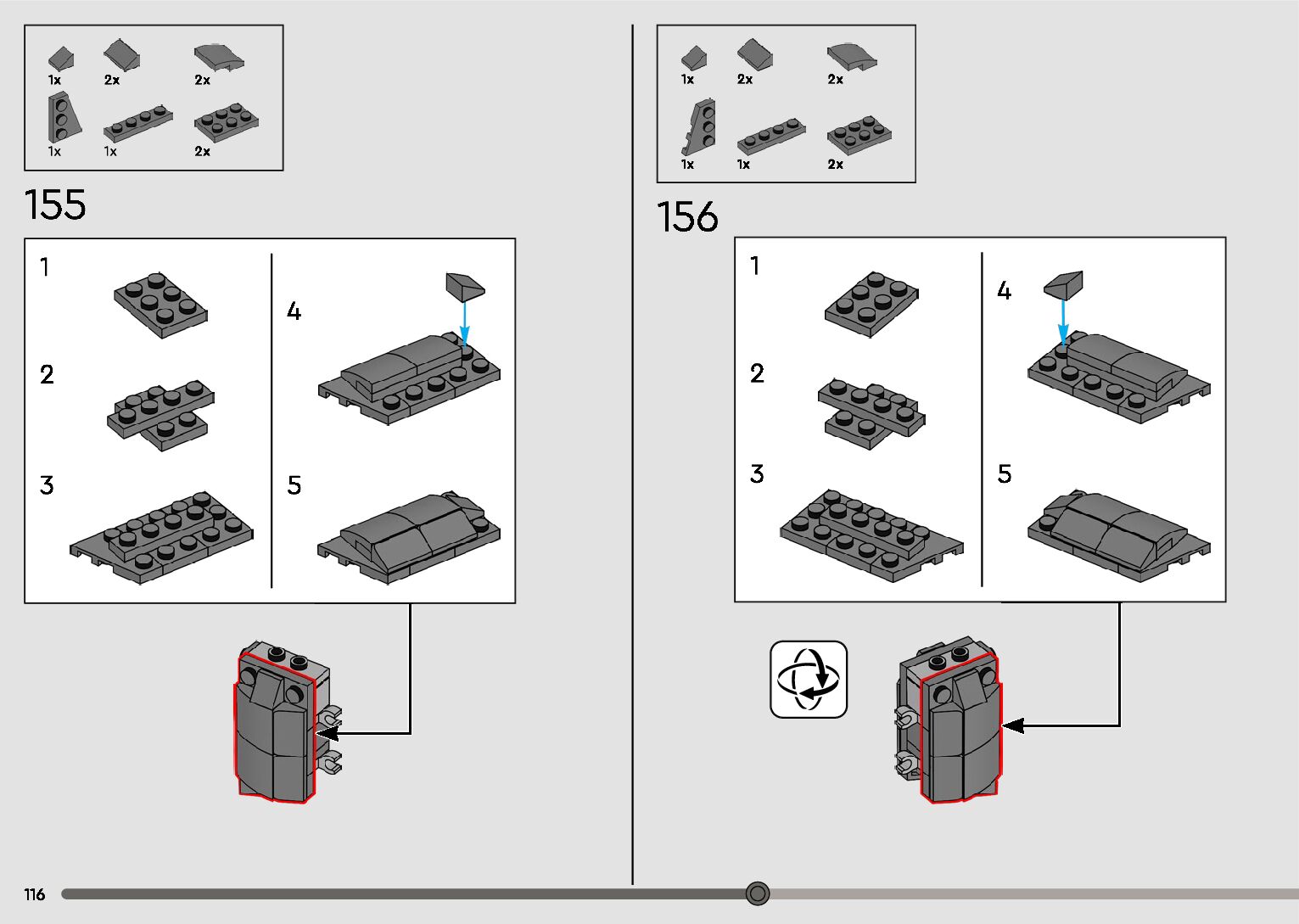 1x 2x 2x
1x 1x 2x

155

1
2
3
4
5

1x 2x 2x
1x 1x 2x

156

1
2
3
4
5

116