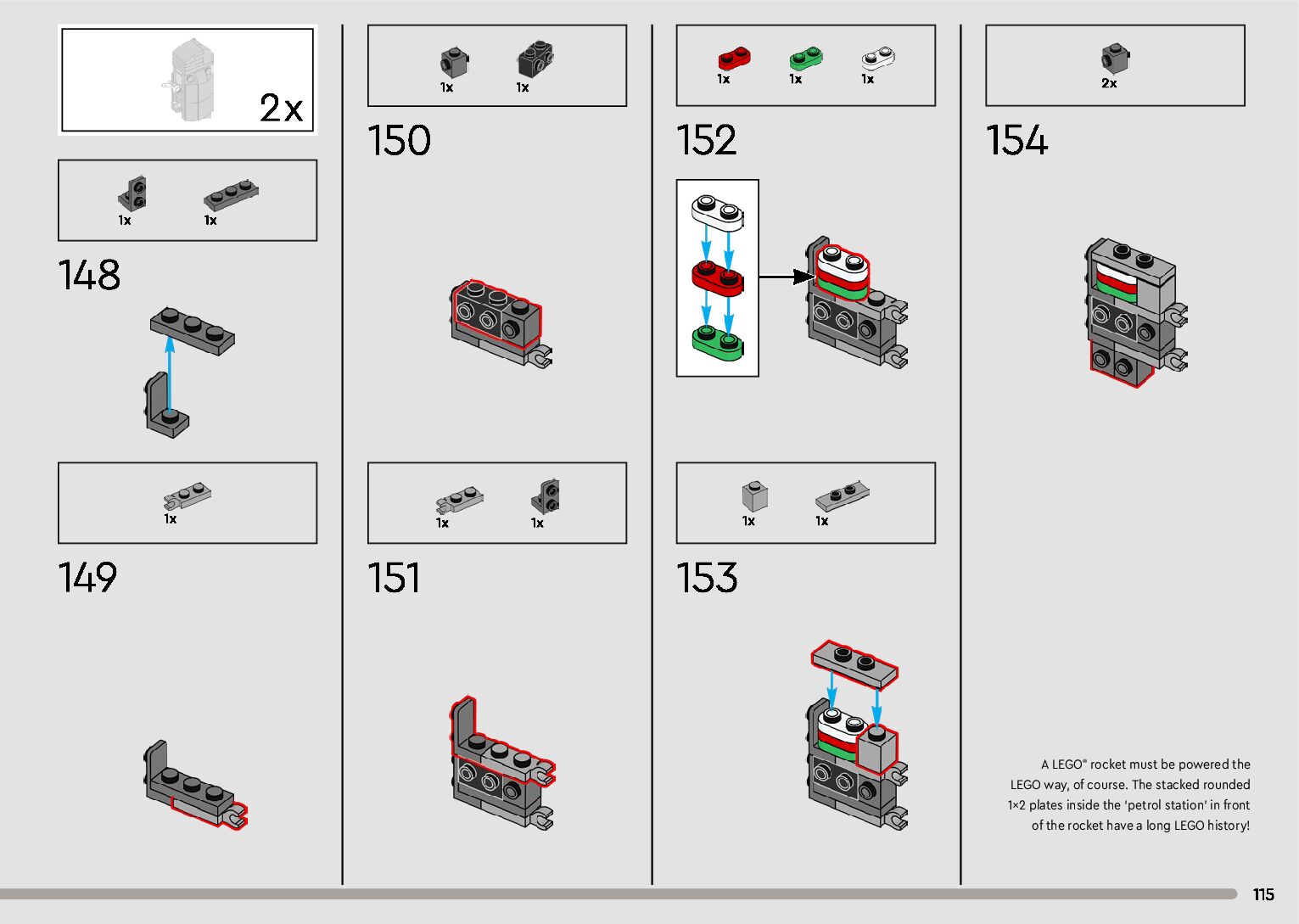 2x

1x 1x

148

1x

149

1x 1x

150

1x 1x

151

1x 1x 1x

152

1x 1x

153

2x

154

A LEGO® rocket must be powered the LEGO way, of course. The stacked rounded 1×2 plates inside the 'petrol station' in front of the rocket have a long LEGO history!

115