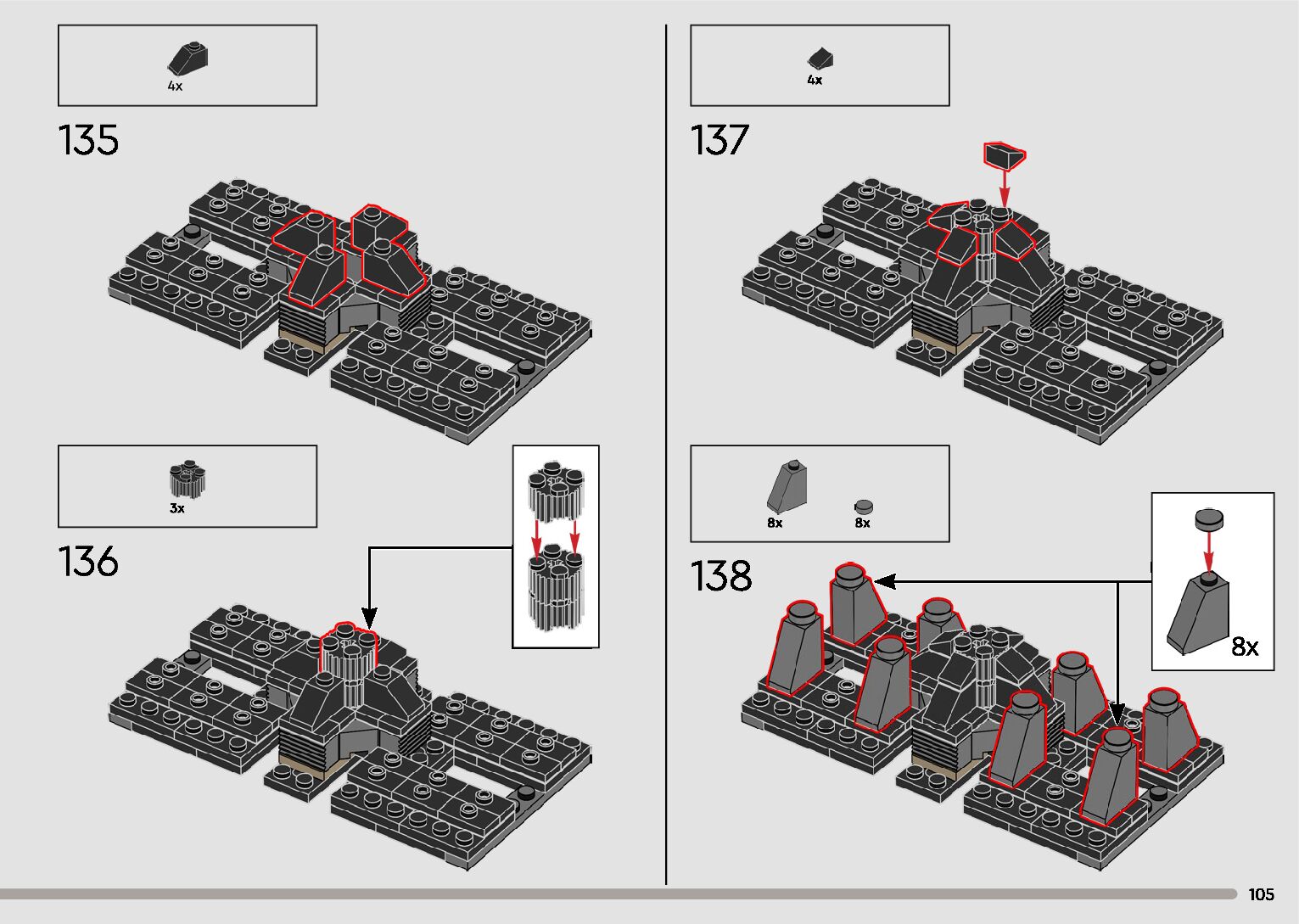 4x

135

3x

136

4x

137

8x

8x

138

8x

105