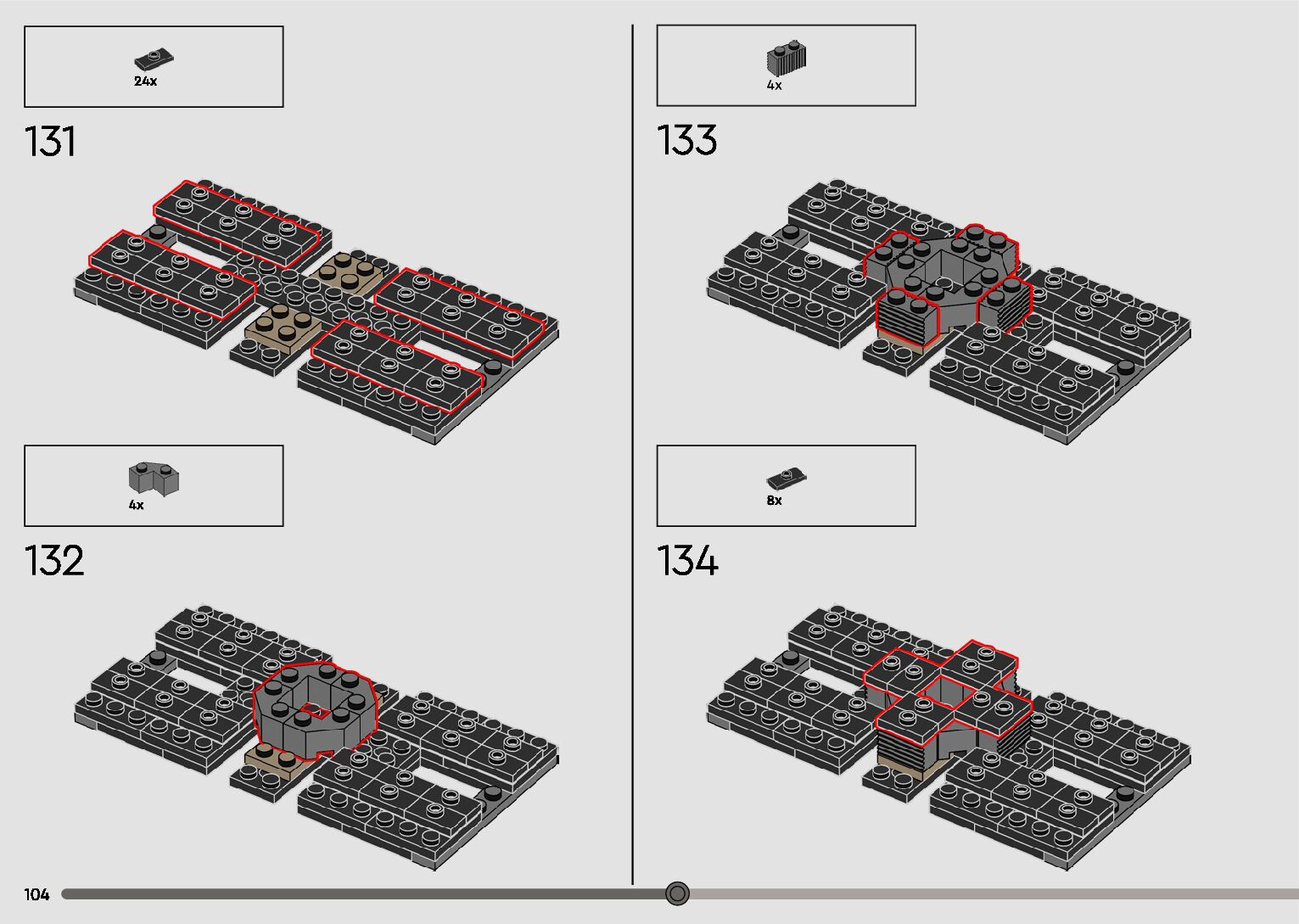 24x

131

4x

132

4x

133

8x

134

104