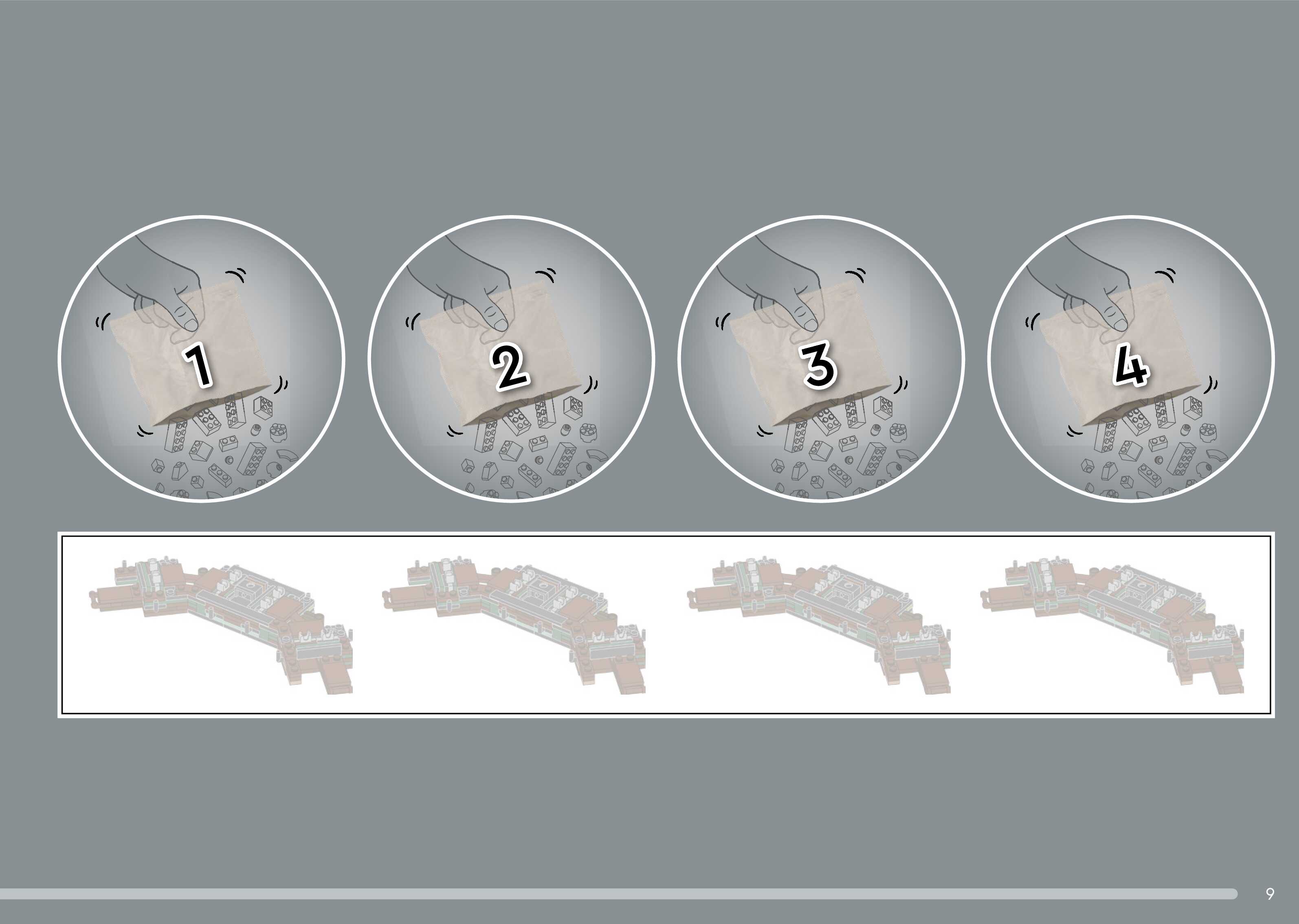 1

2

3

4

9