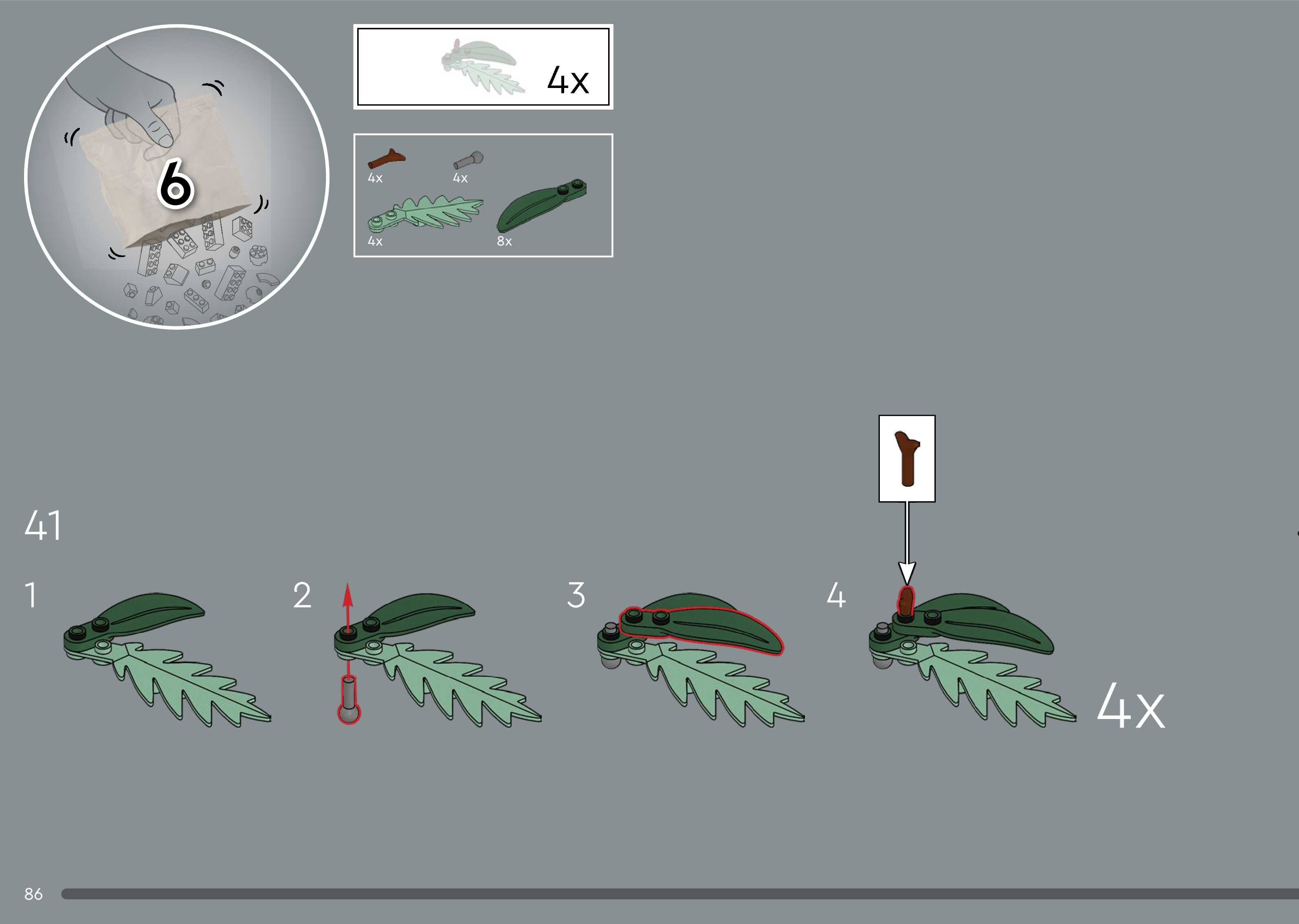 6

4x

4x
4x
4x
8x

41

1

2

3

4

4x

86