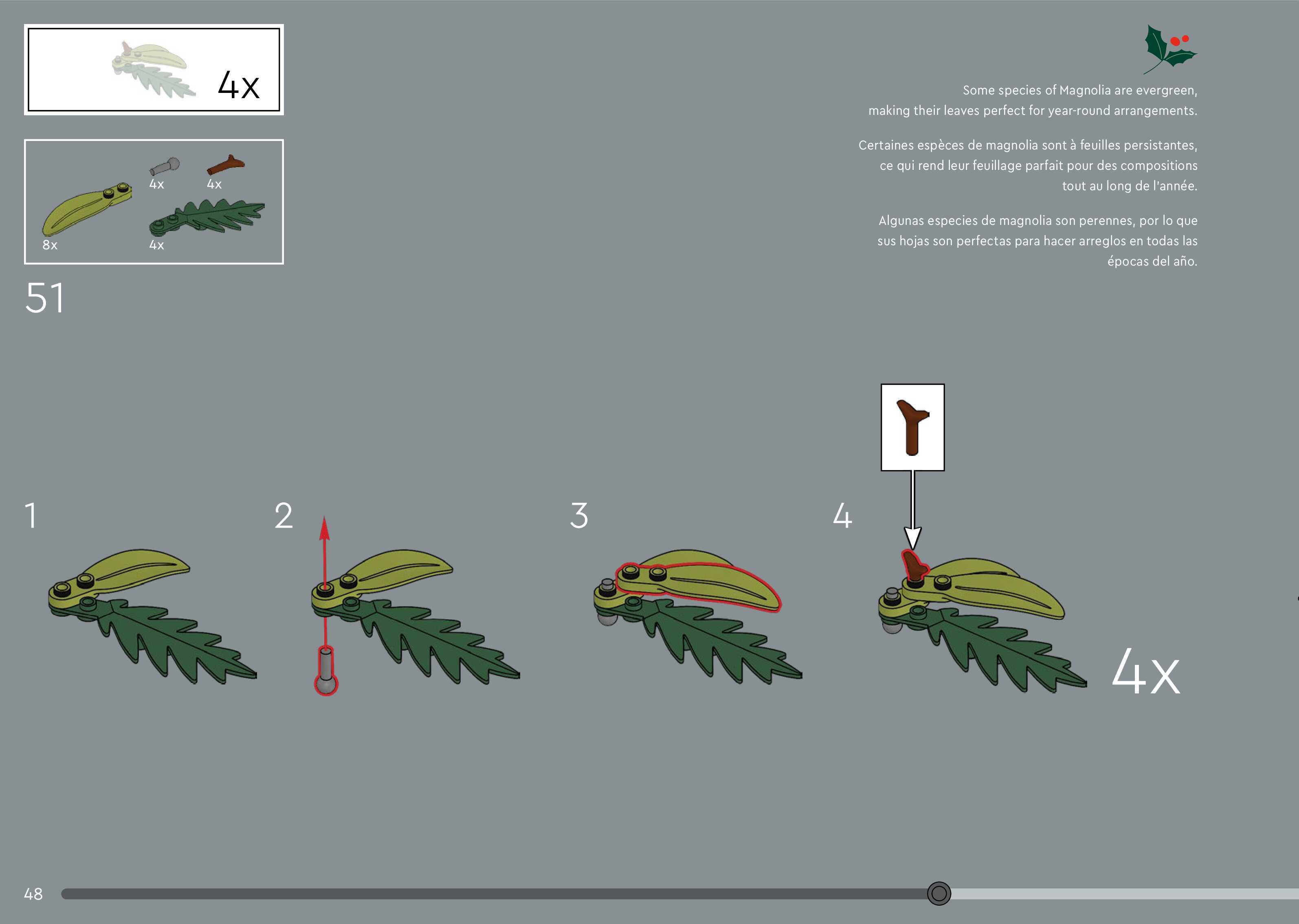 4x

4x 4x
8x 4x

51

Some species of Magnolia are evergreen, making their leaves perfect for year-round arrangements.

Certaines espèces de magnolia sont à feuilles persistantes, ce qui rend leur feuillage parfait pour des compositions tout au long de l'année.

Algunas especies de magnolia son perennes, por lo que sus hojas son perfectas para hacer arreglos en todas las épocas del año.

1

2

3

4

4x

48