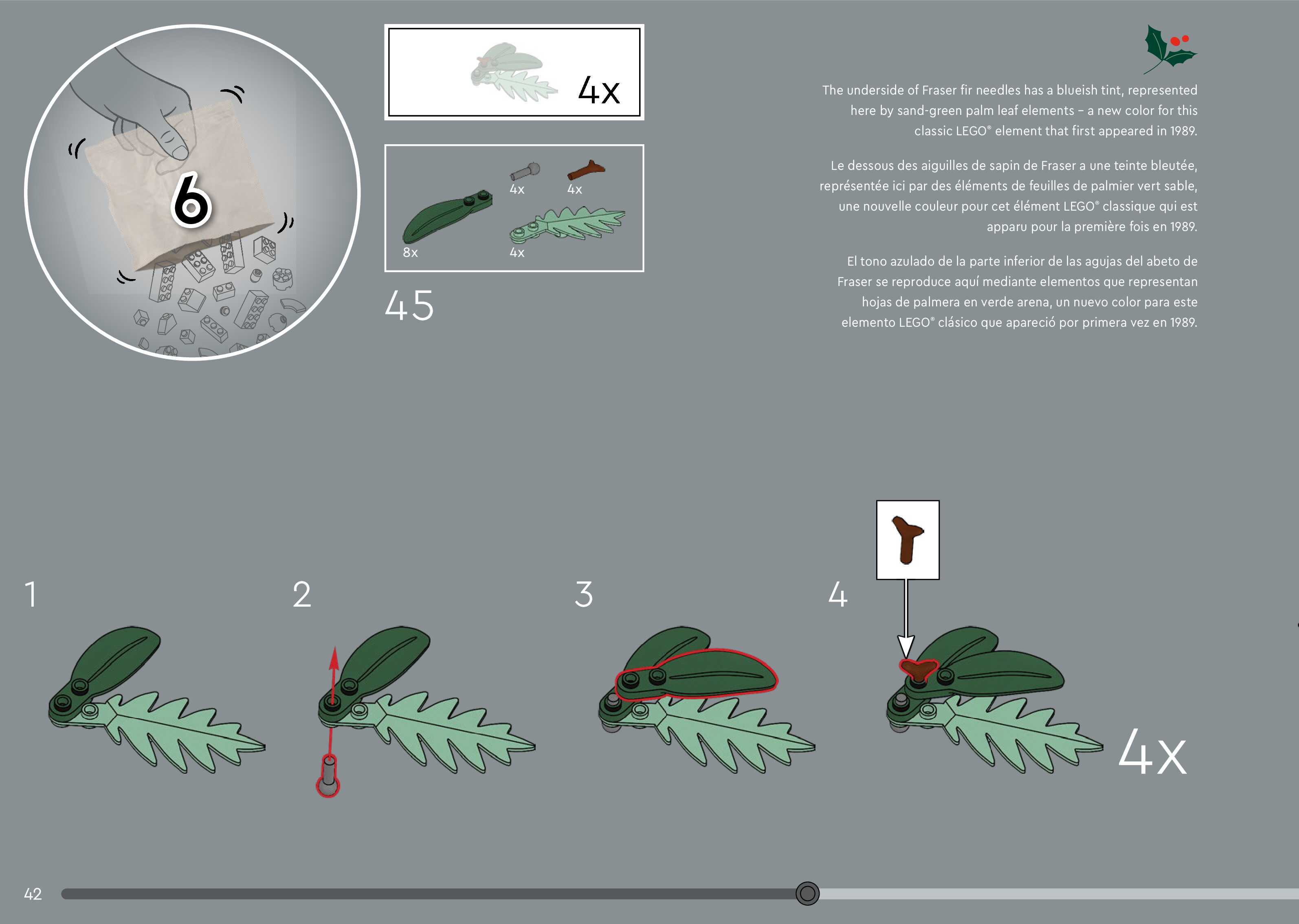 6

4x

4x 4x
8x 4x

45

The underside of Fraser fir needles has a blueish tint, represented here by sand-green palm leaf elements – a new color for this classic LEGO® element that first appeared in 1989.

Le dessous des aiguilles de sapin de Fraser a une teinte bleutée, représentée ici par des éléments de feuilles de palmier vert sable, une nouvelle couleur pour cet élément LEGO® classique qui est apparu pour la première fois en 1989.

El tono azulado de la parte inferior de las agujas del abeto de Fraser se reproduce aquí mediante elementos que representan hojas de palmera en verde arena, un nuevo color para este elemento LEGO® clásico que apareció por primera vez en 1989.

1

2

3

4

4x

42