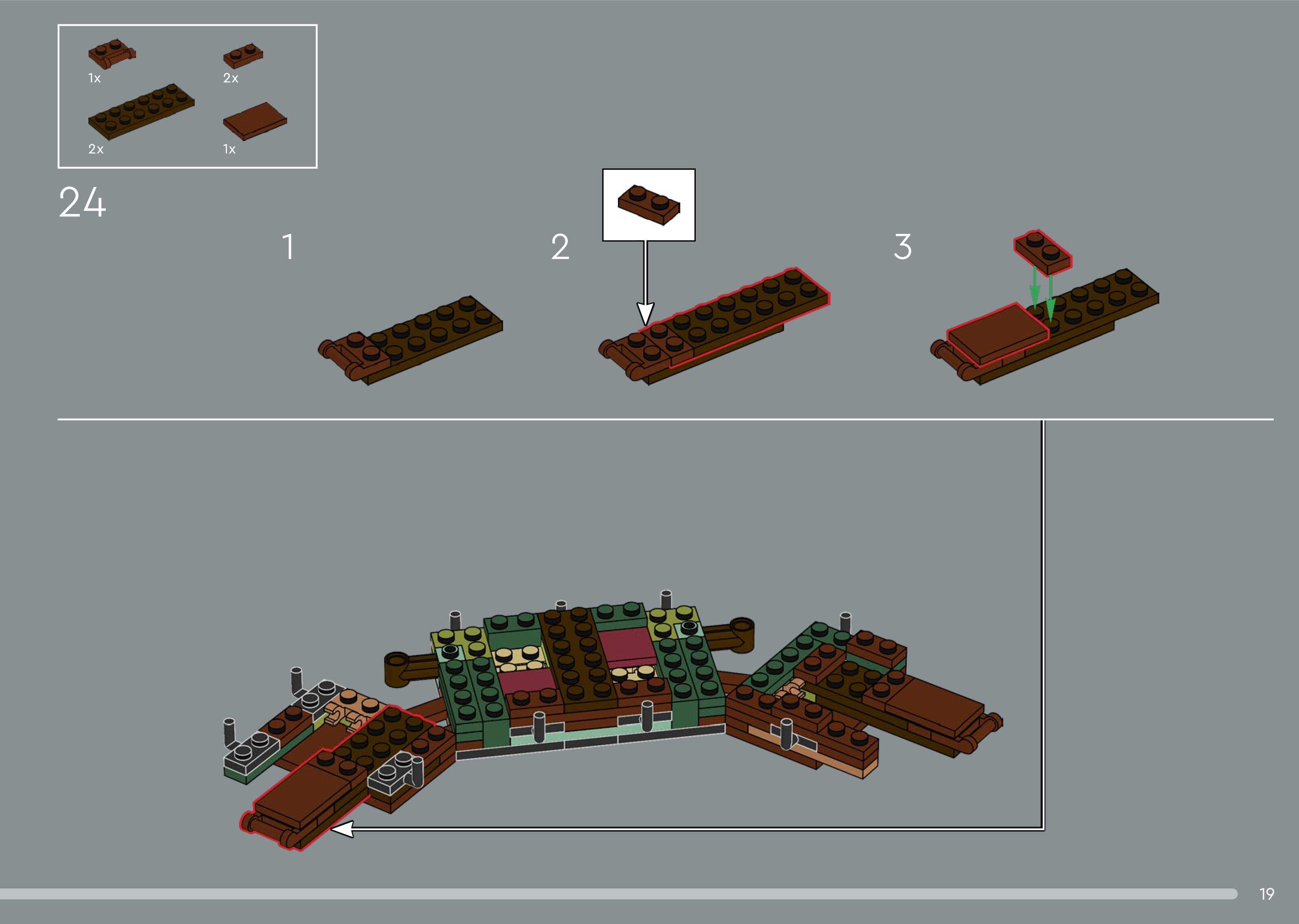 1x
2x
2x
1x

24

1

2

3

19