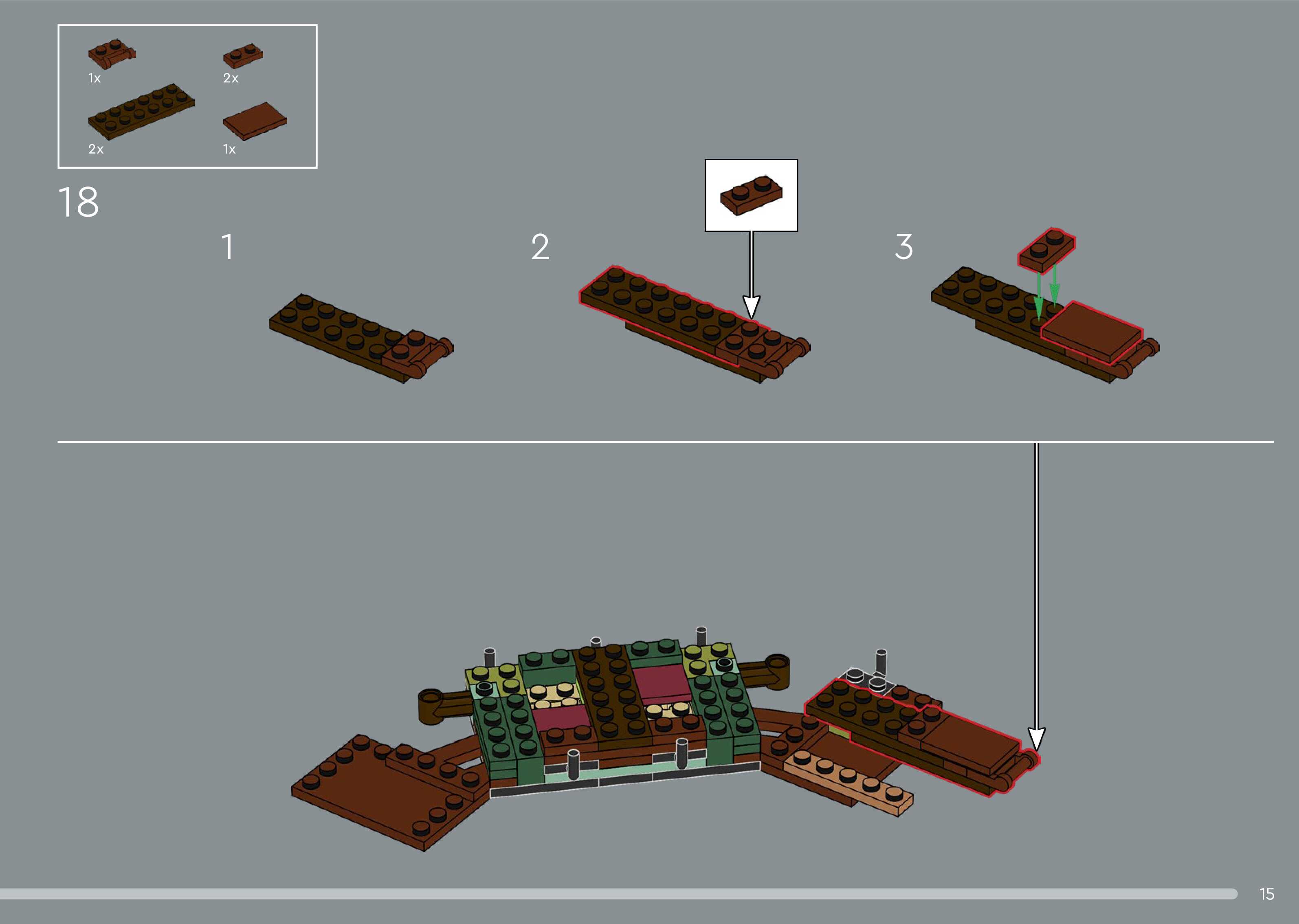 1x 2x
2x 1x

18

1

2

3

15