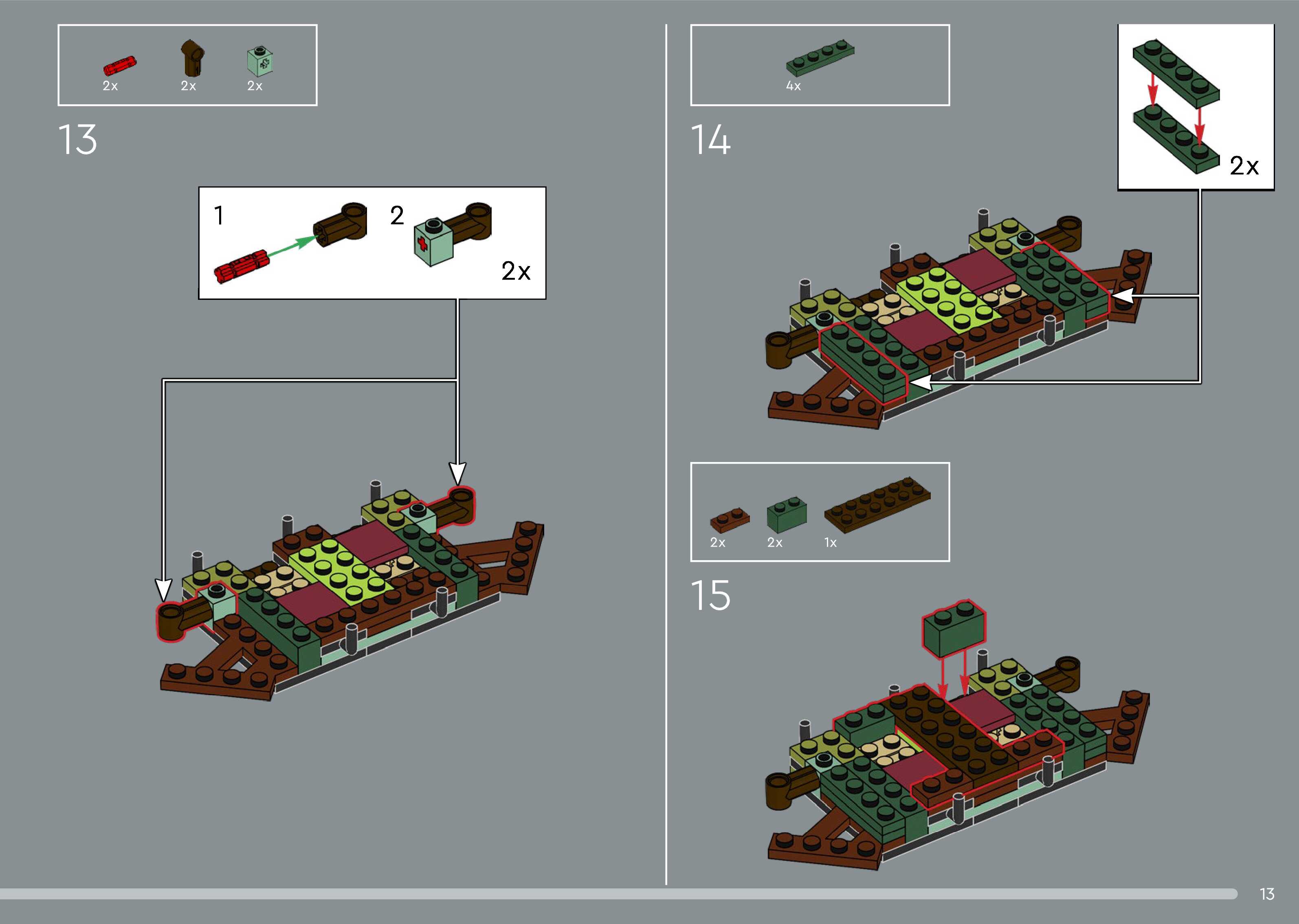 2x 2x 2x

13

1

2

2x

4x

14

2x

2x 2x 1x

15

13