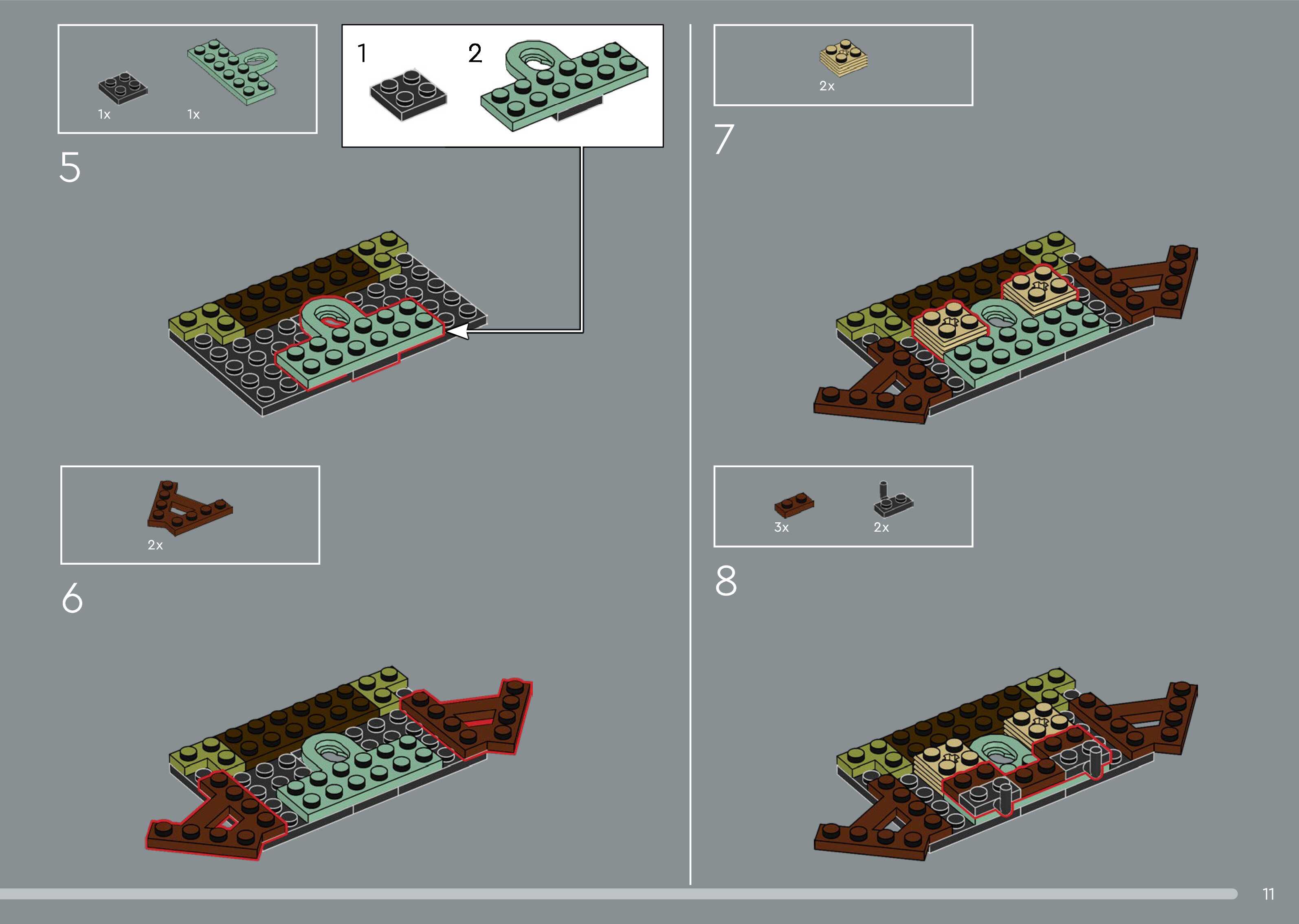 1x
1x

1
2

5

2x

6

2x

7

3x
2x

8

11