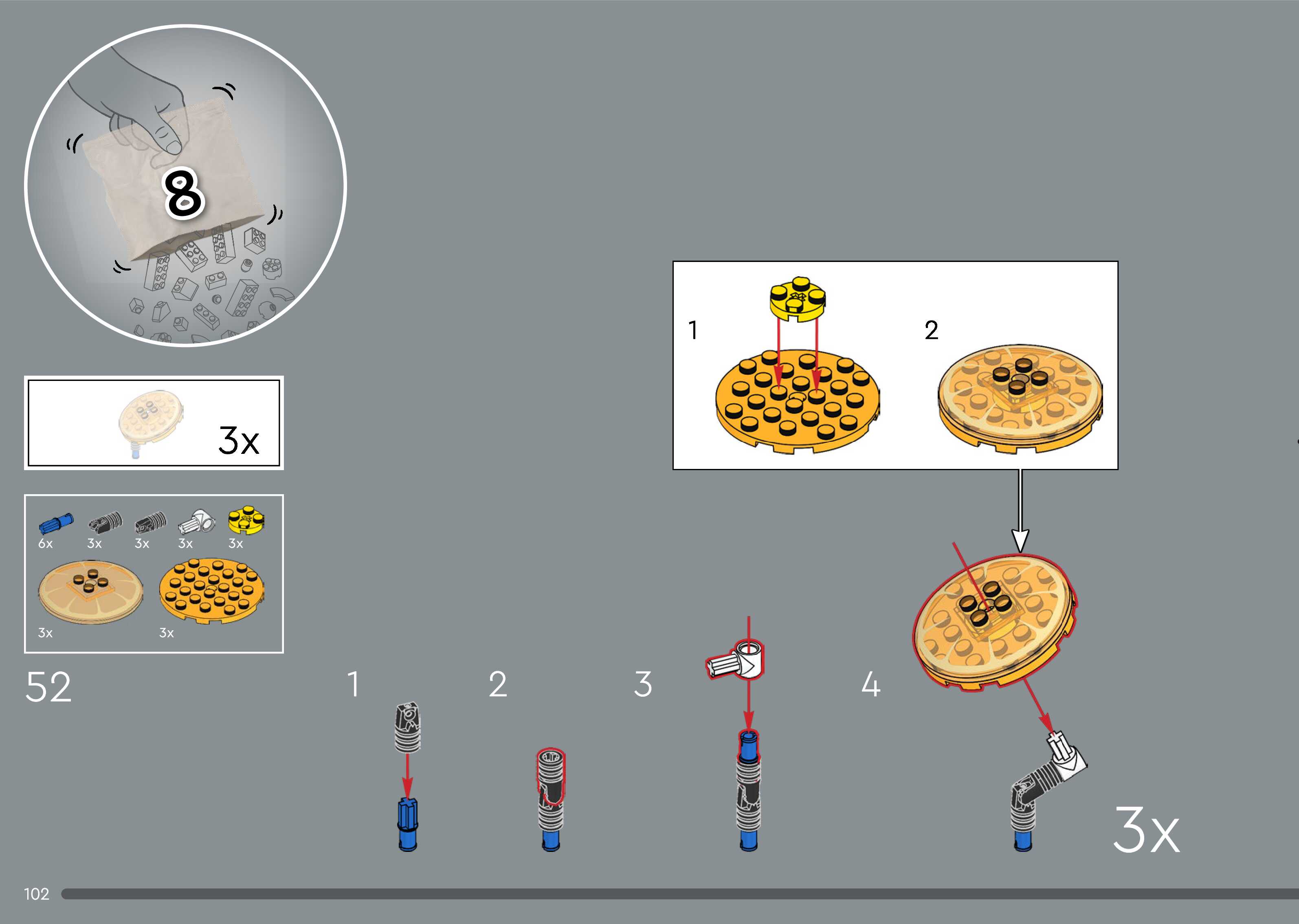 8

3x

6x 3x 3x 3x 3x

3x 3x

52

1

2

1

2

3

4

3x

102