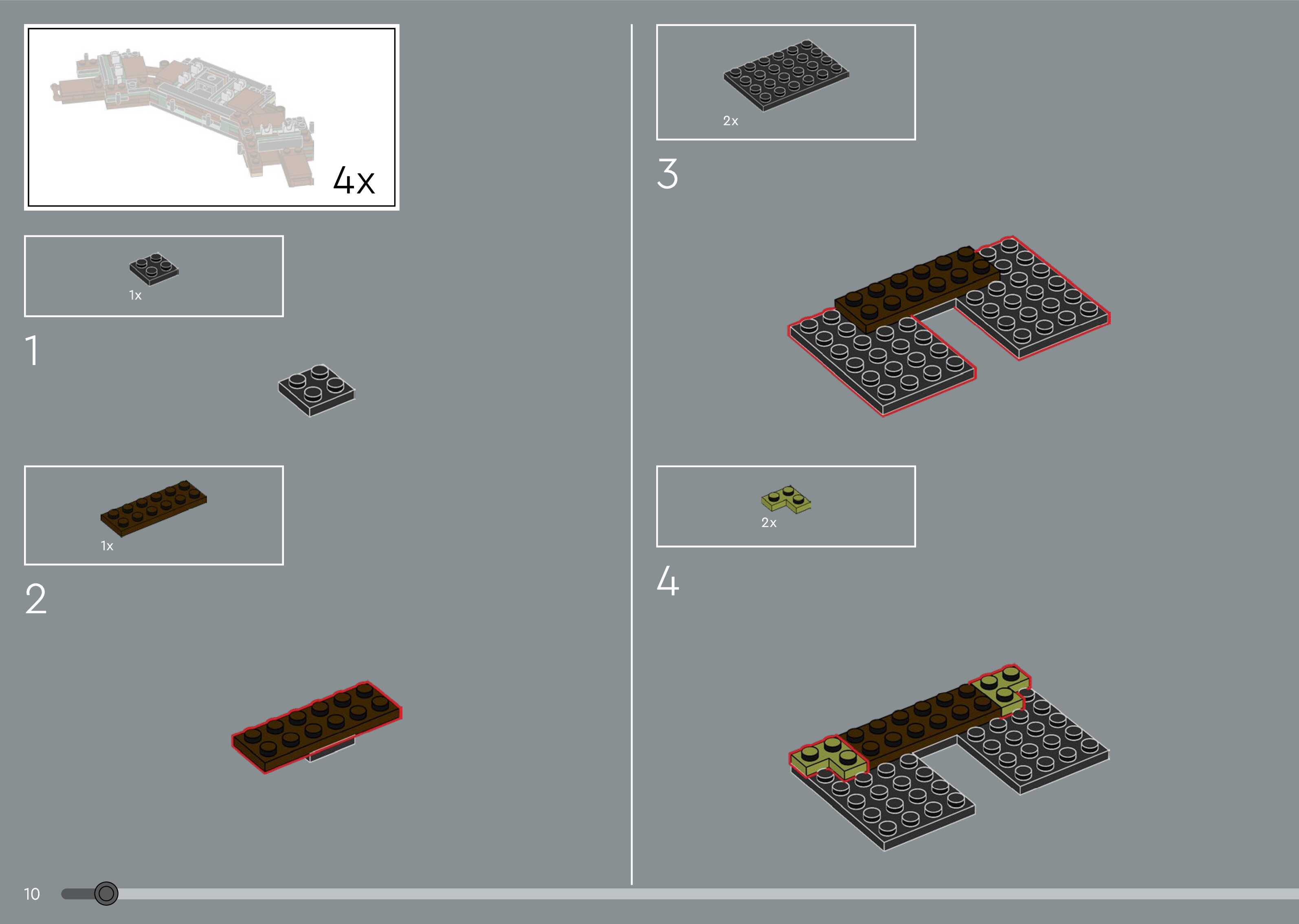 4x

1x

1

1x

2

2x

3

2x

4

10