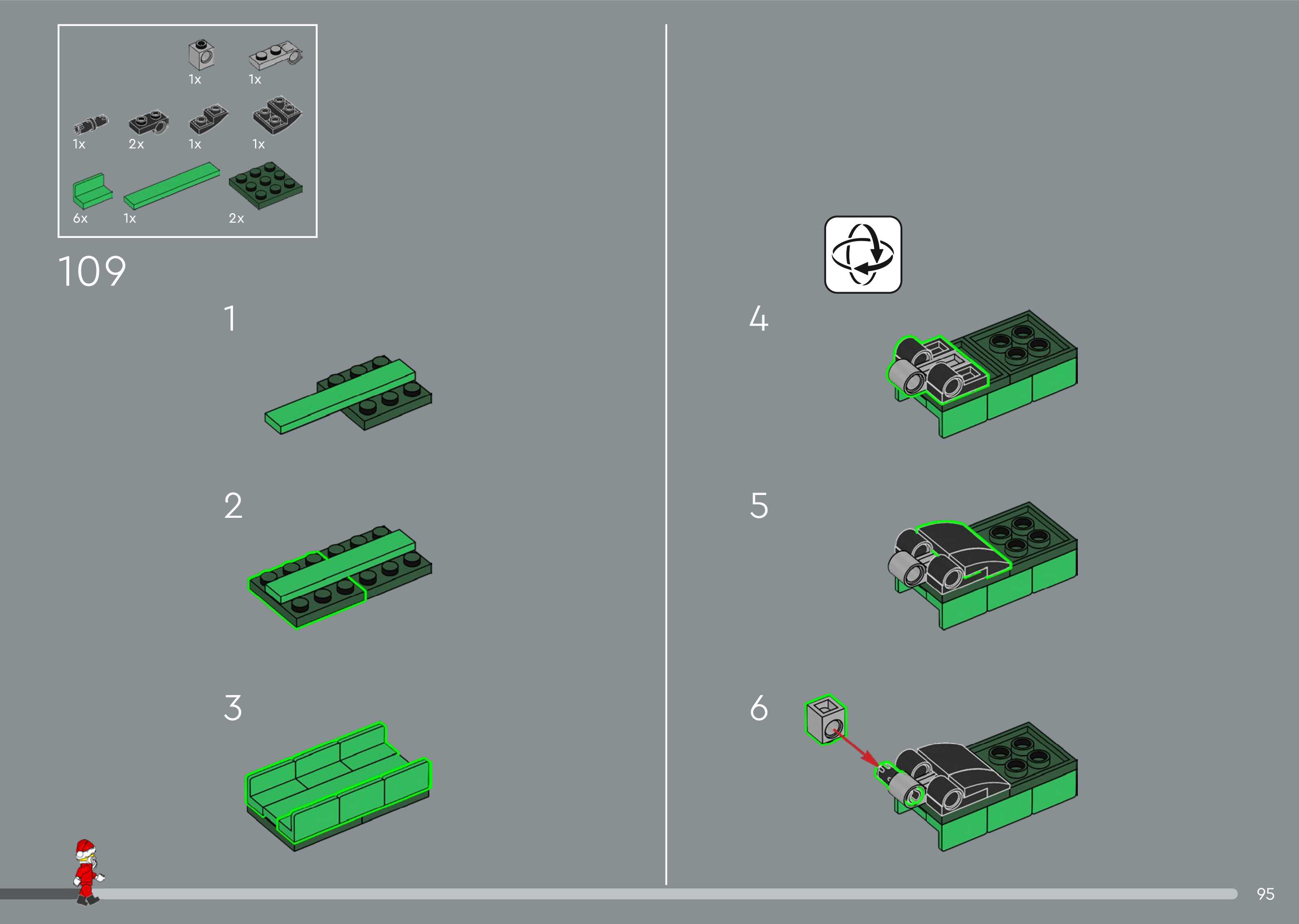 1x 1x

1x 2x 1x 1x

6x 1x 2x

109

1

2

3

4

5

6

95