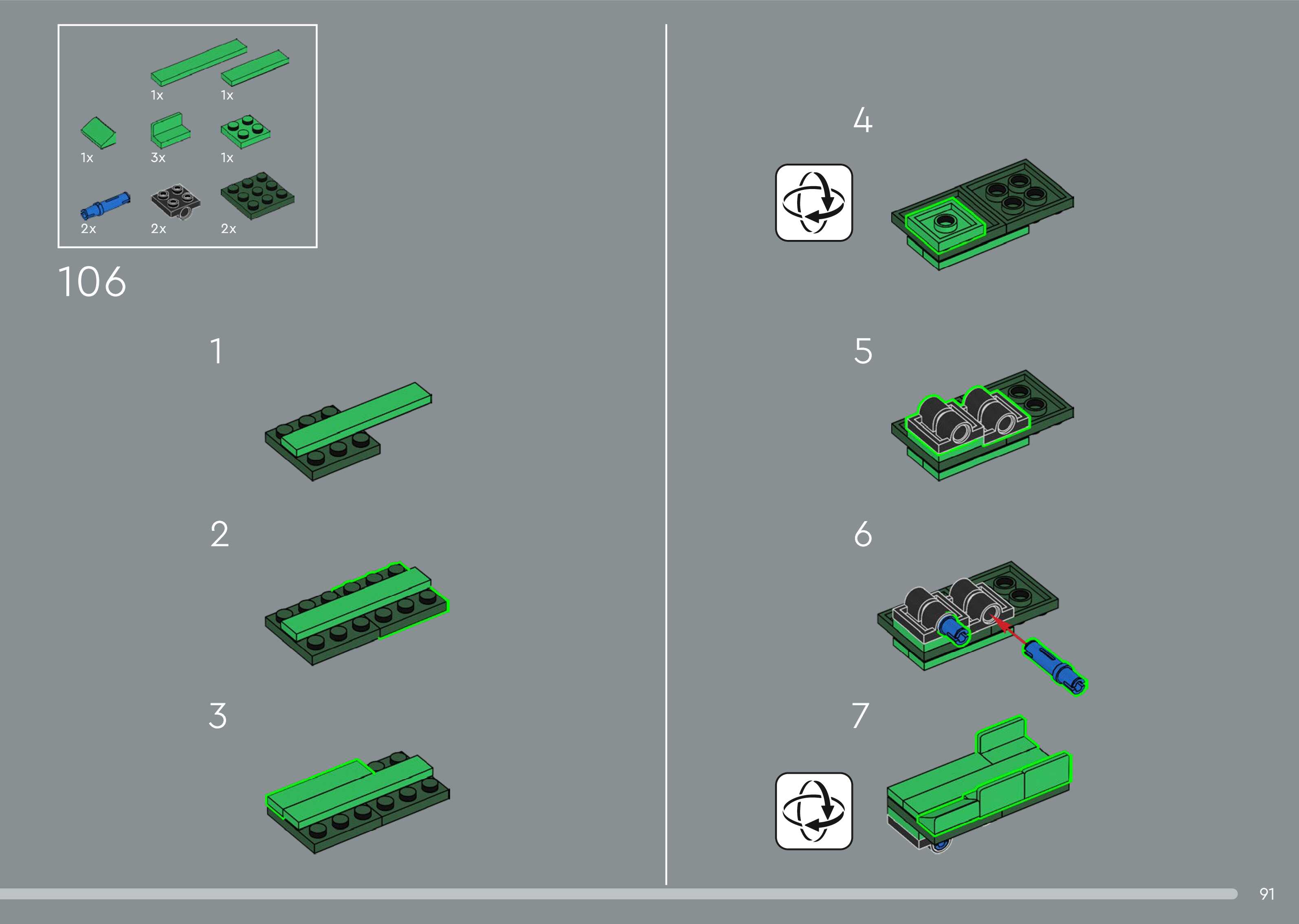 1x 1x
1x 3x 1x
2x 2x 2x

106

1

2

3

4

5

6

7

91