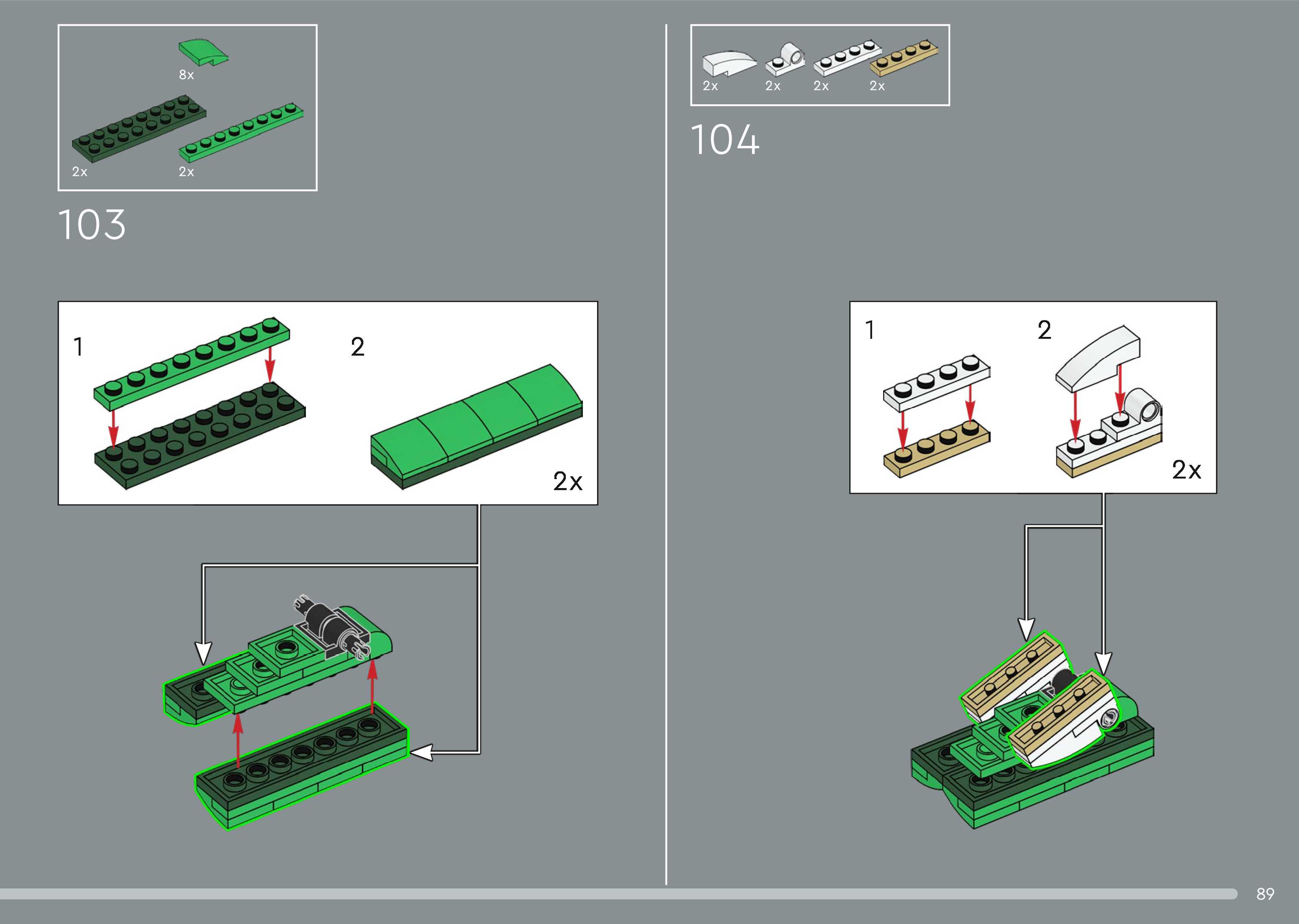 8x
2x
2x

103

1
2
2x

2x
2x
2x
2x

104

1
2
2x

89