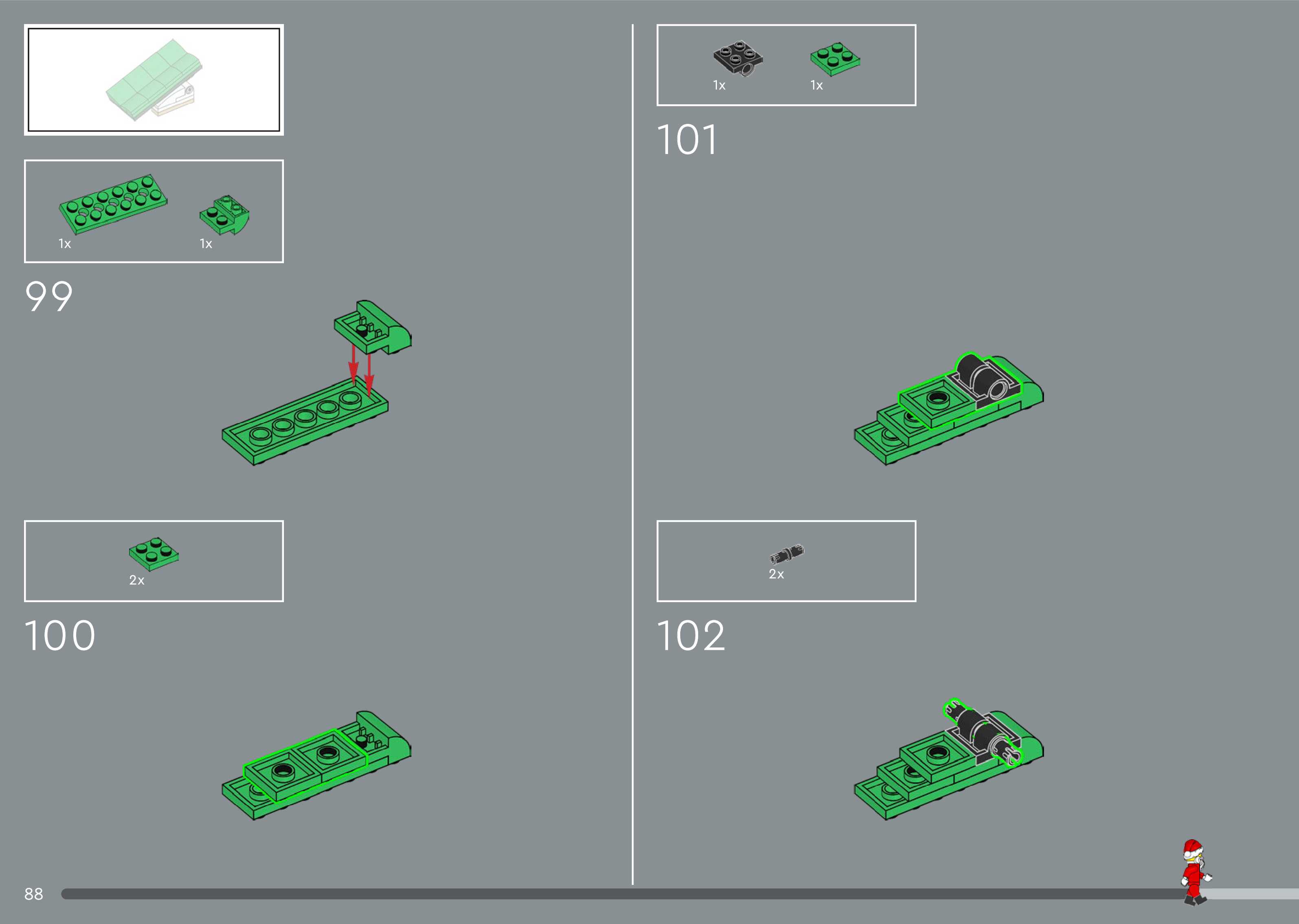 1x

1x

99

2x

100

1x

1x

101

2x

102

88