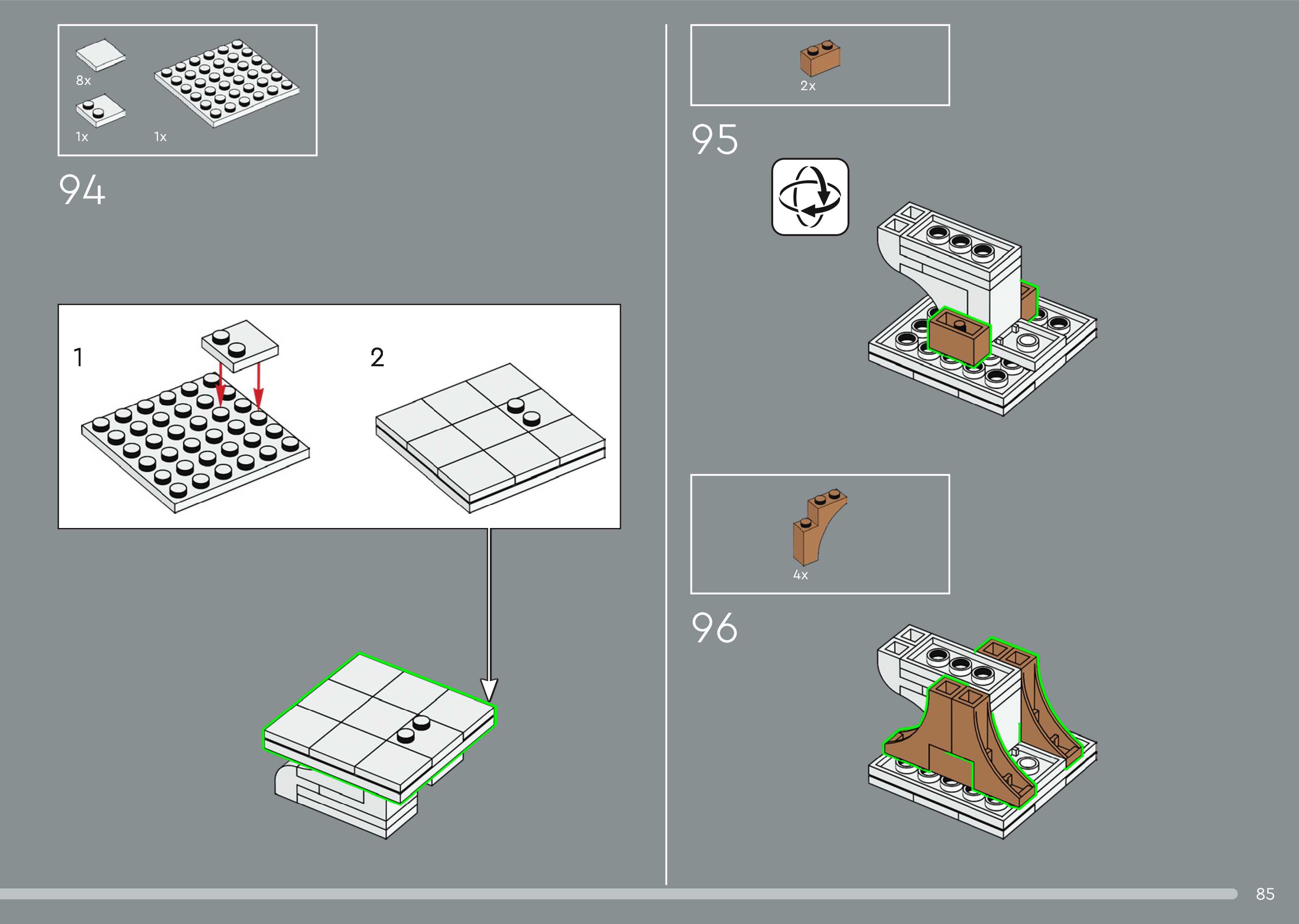 8x

1x

1x

94

1

2

2x

95

4x

96

85