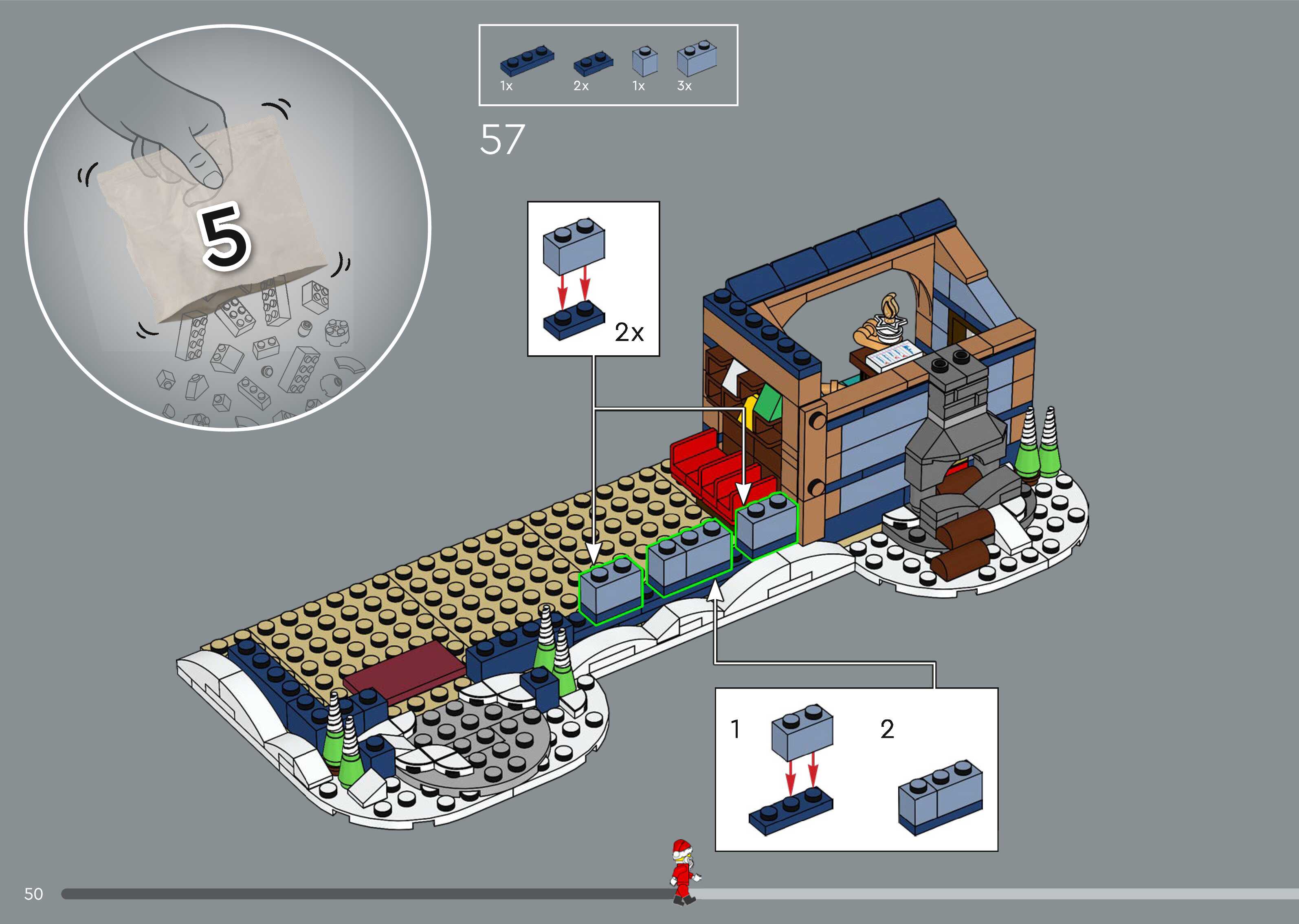 5

1x 2x 1x 3x

57

2x

1

2

50