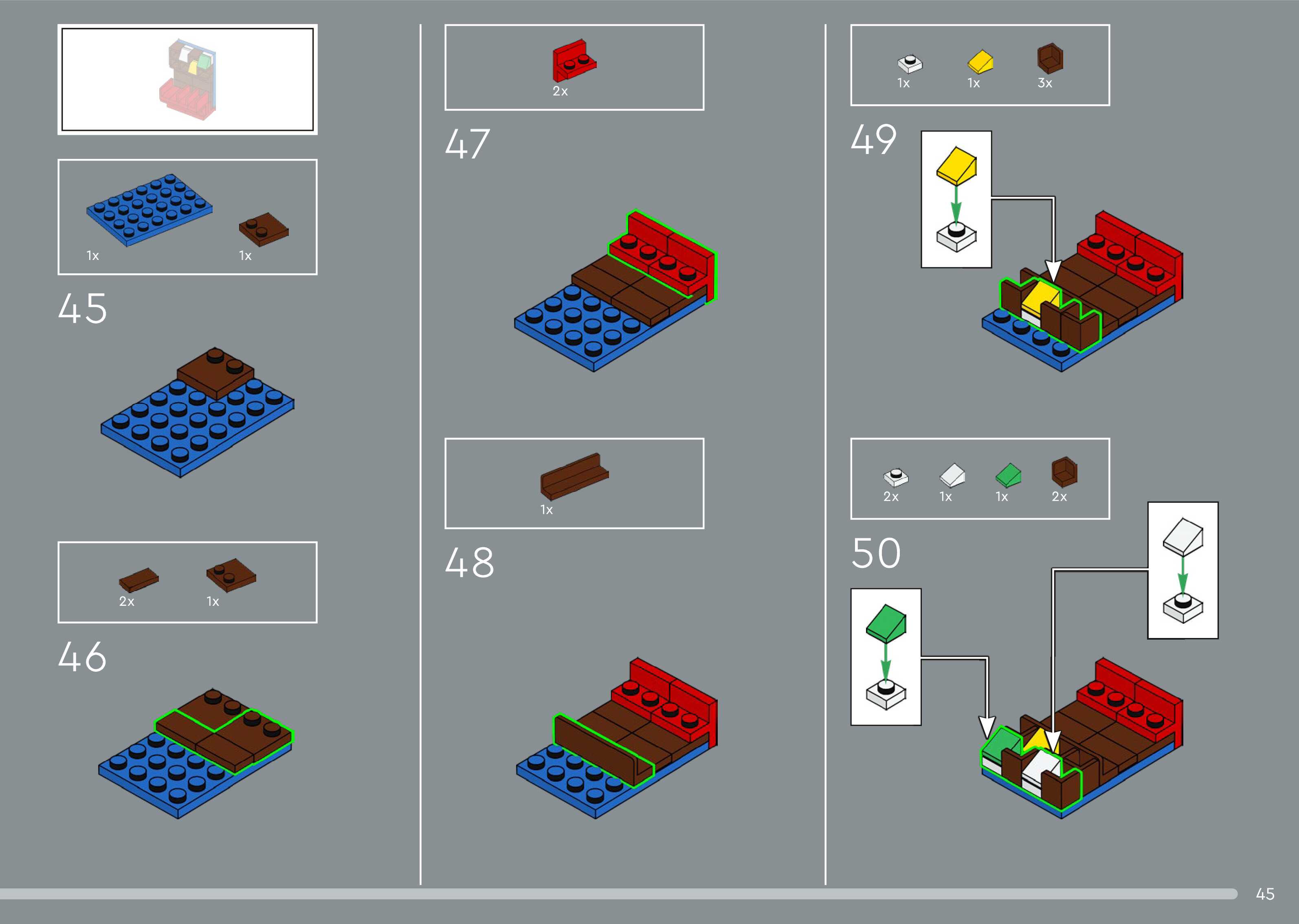 1x 1x

45

2x 1x

46

2x

47

1x

48

1x 1x 3x

49

2x 1x 1x 2x

50

45