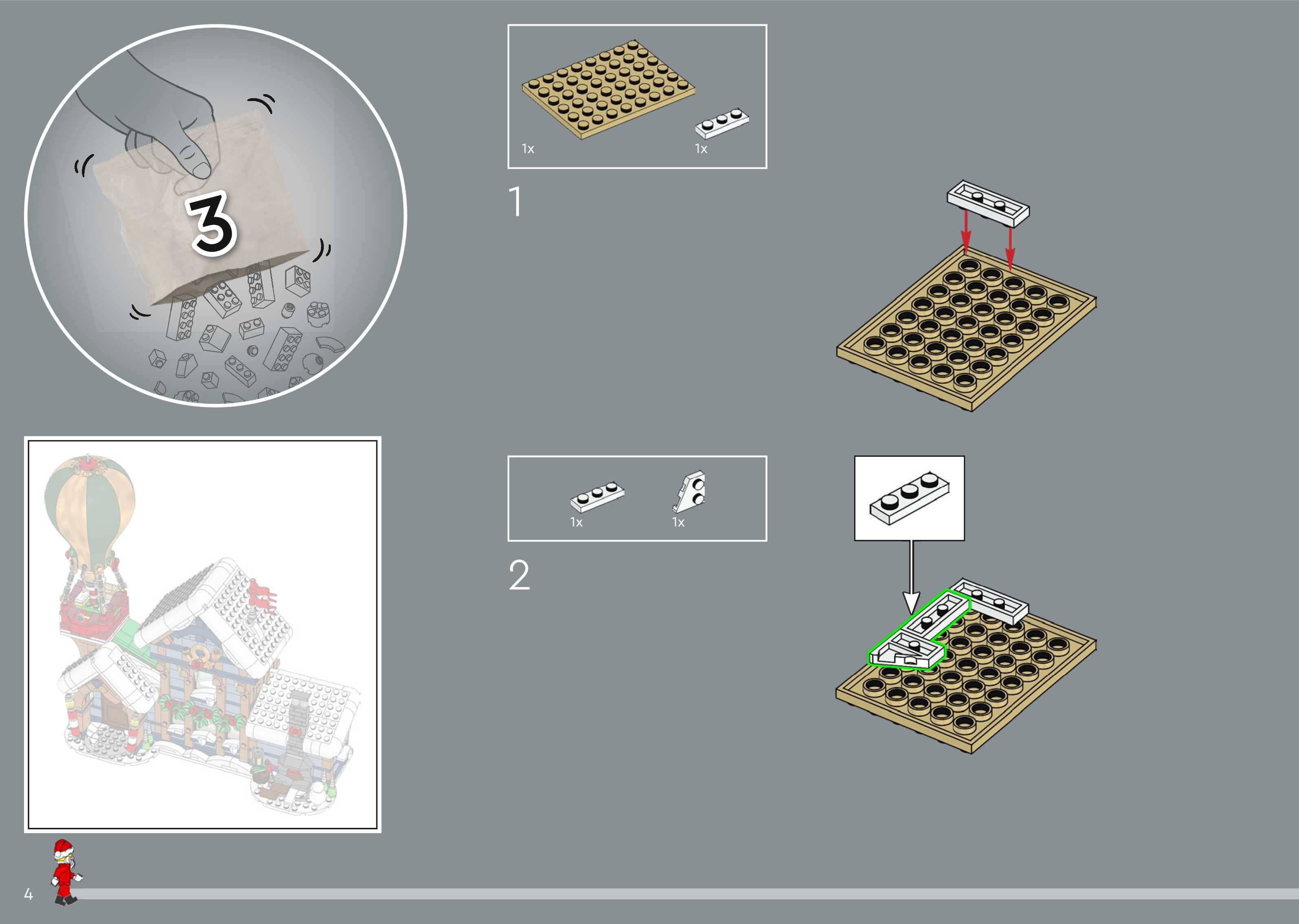 3

1x 1x

1

1x 1x

2

4