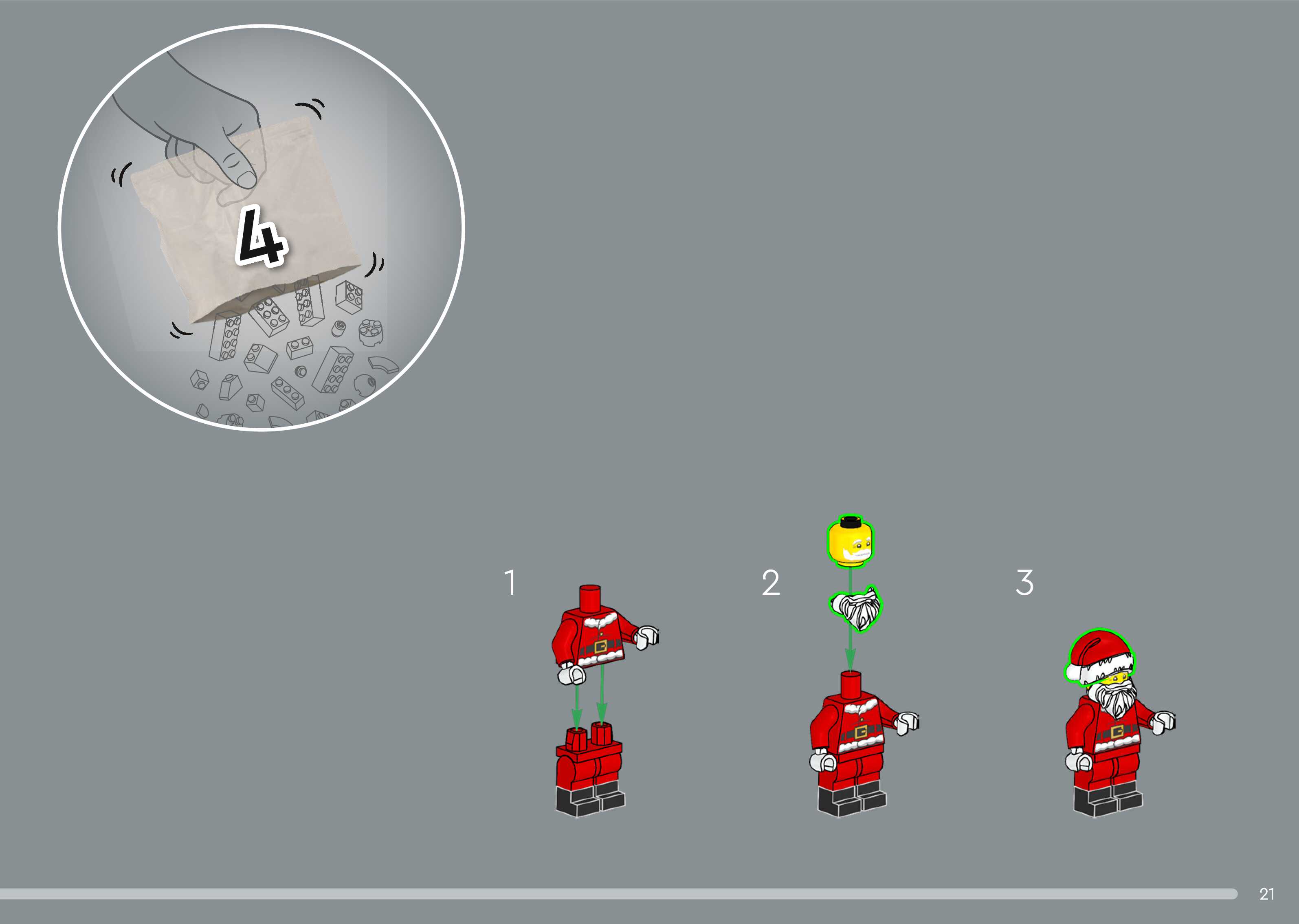 4

1

2

3

21