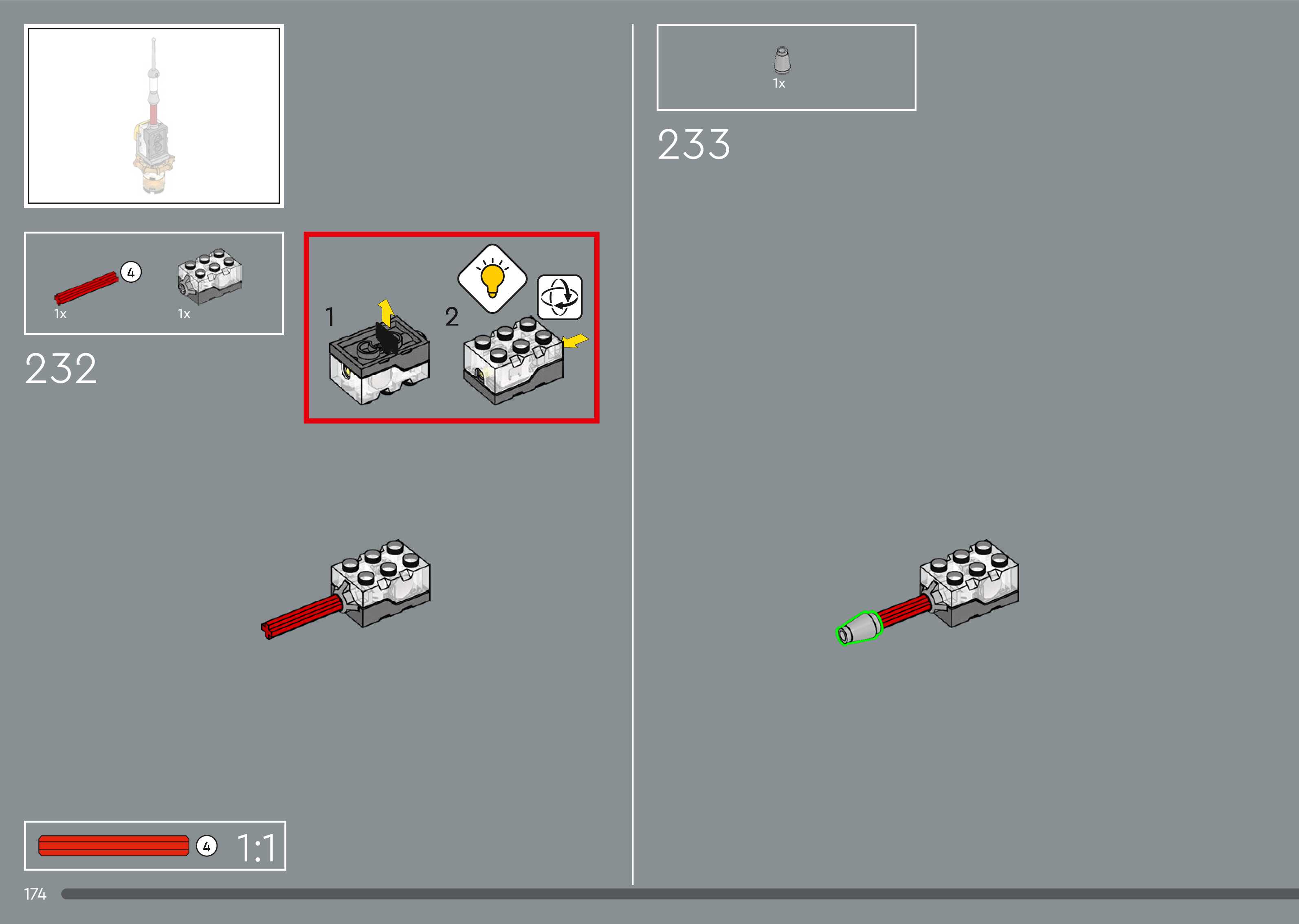 4
1x
1x

232

1
2

4
1:1

174

1x

233