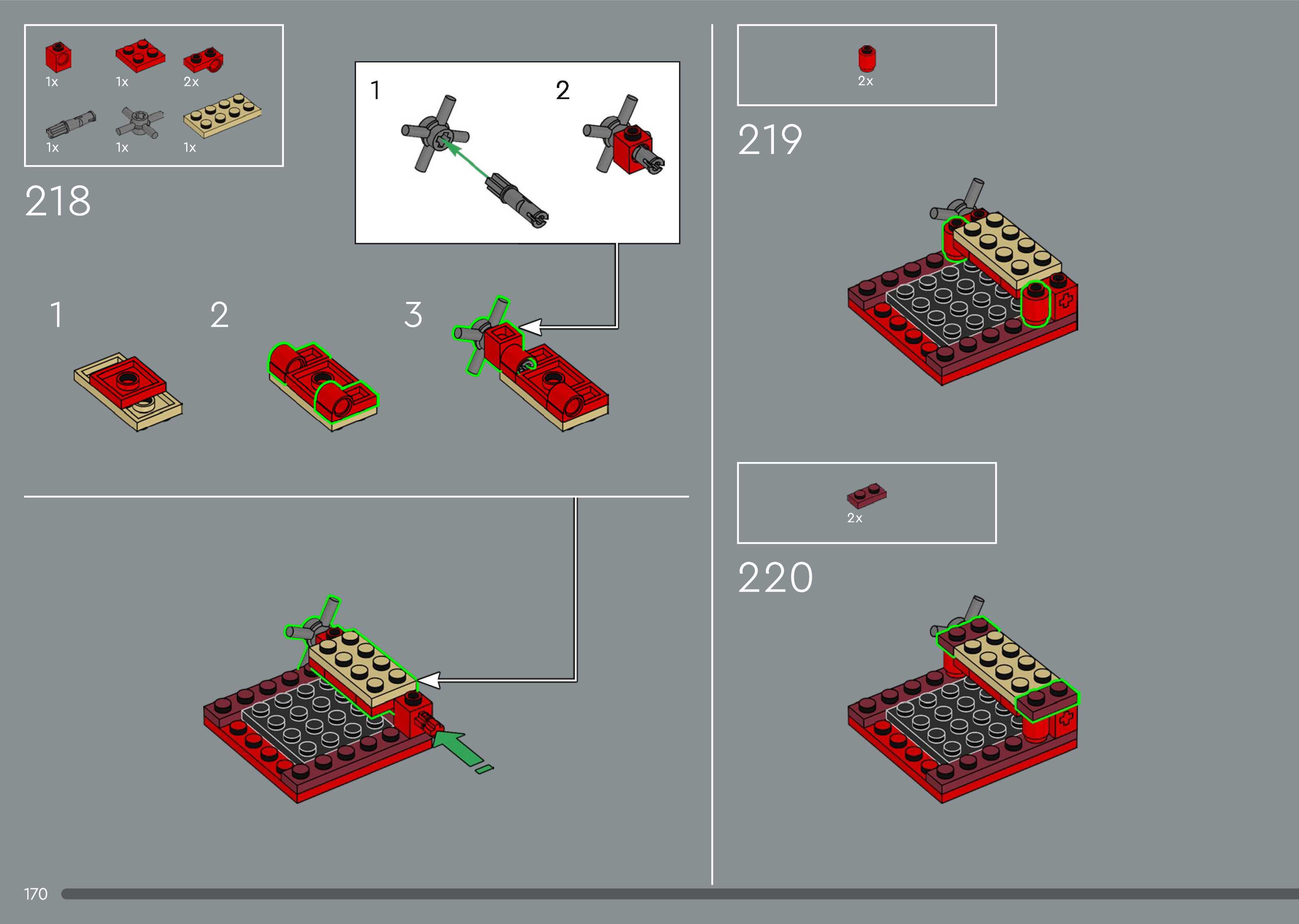 1x 1x 2x
1x 1x 1x

218

1 2

1 2 3

2x

219

2x

220

170