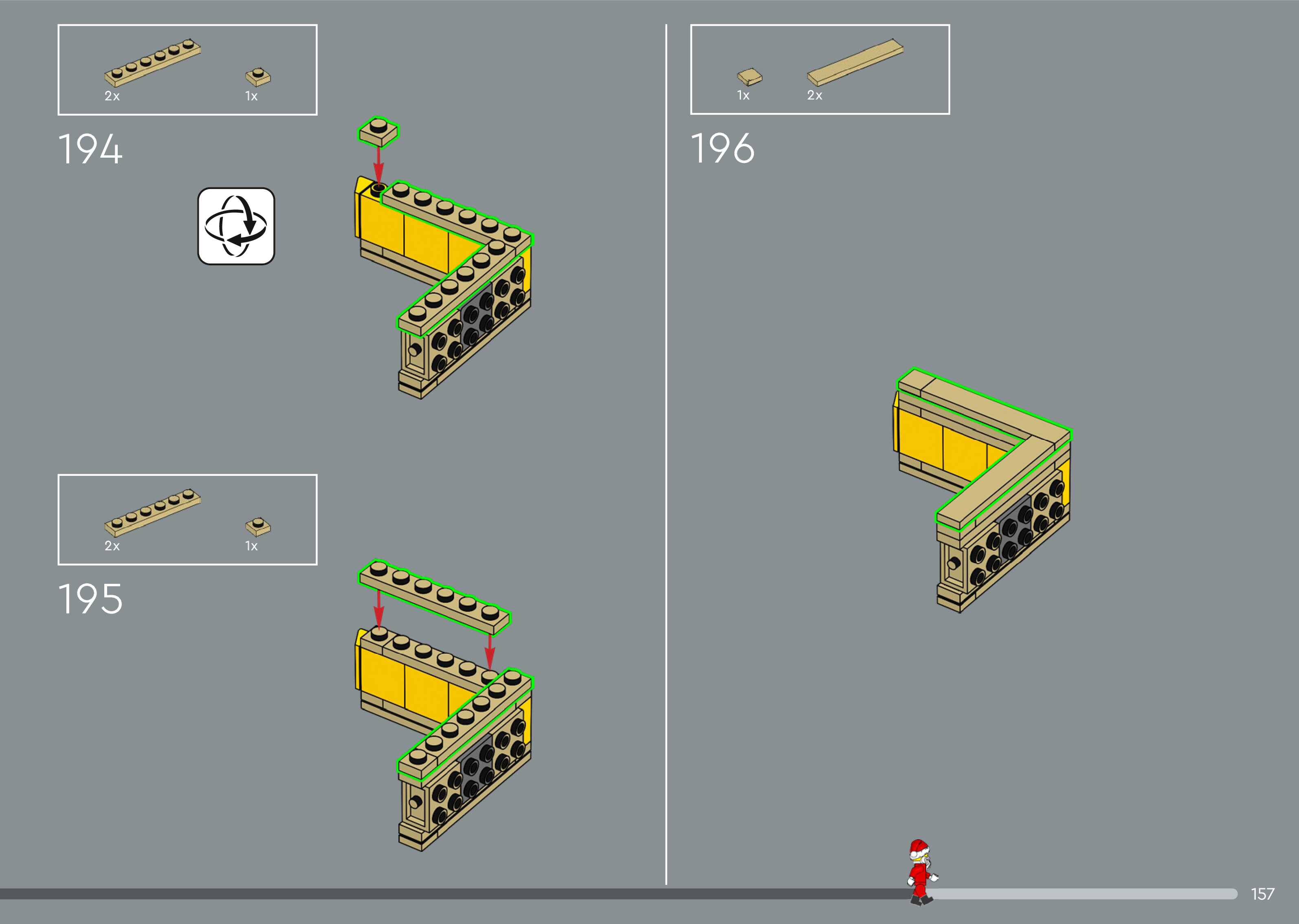 2x
1x
194

2x
1x
195

1x
2x
196

157