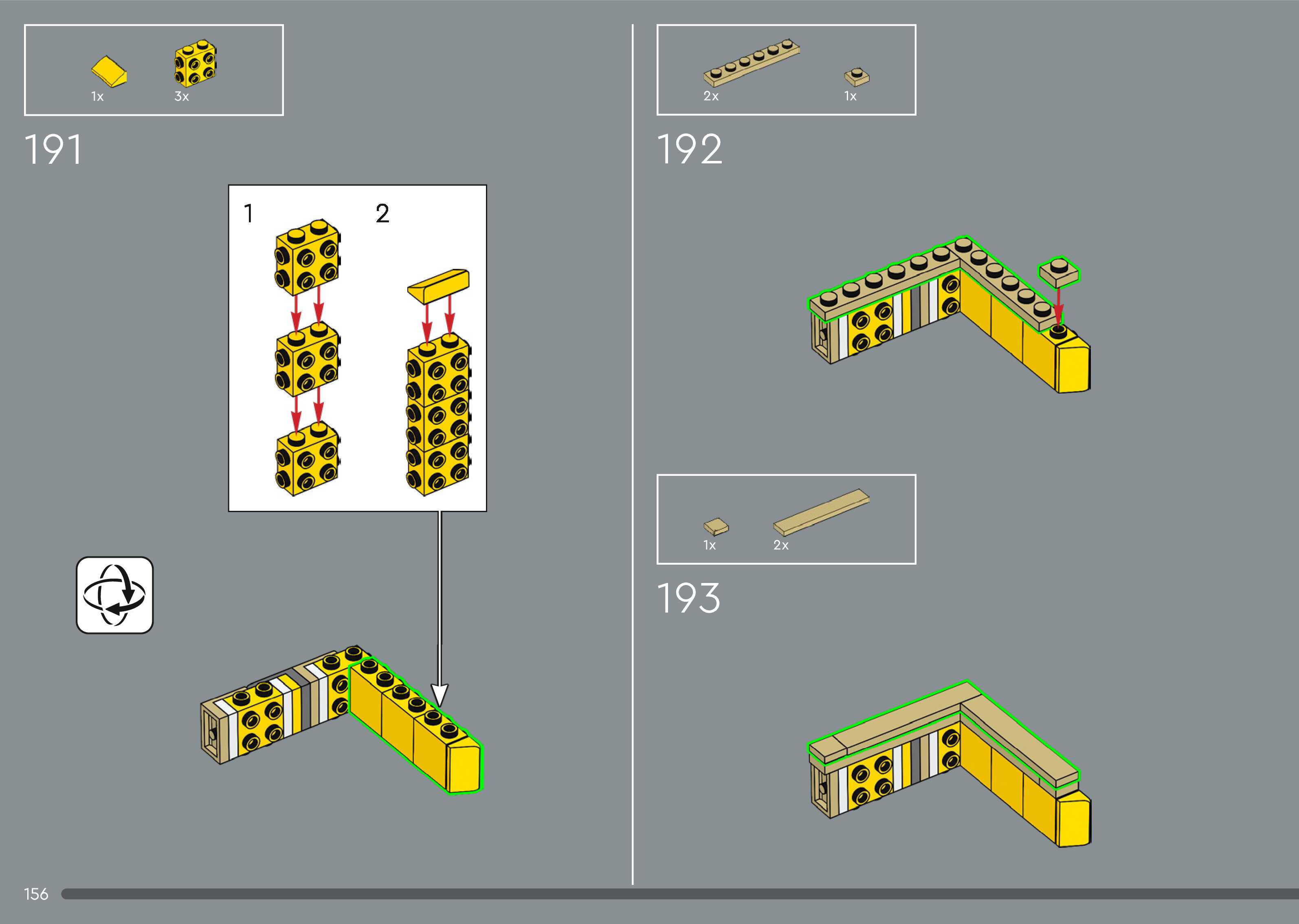 1x 3x

191

1 2

2x 1x

192

1x 2x

193

156